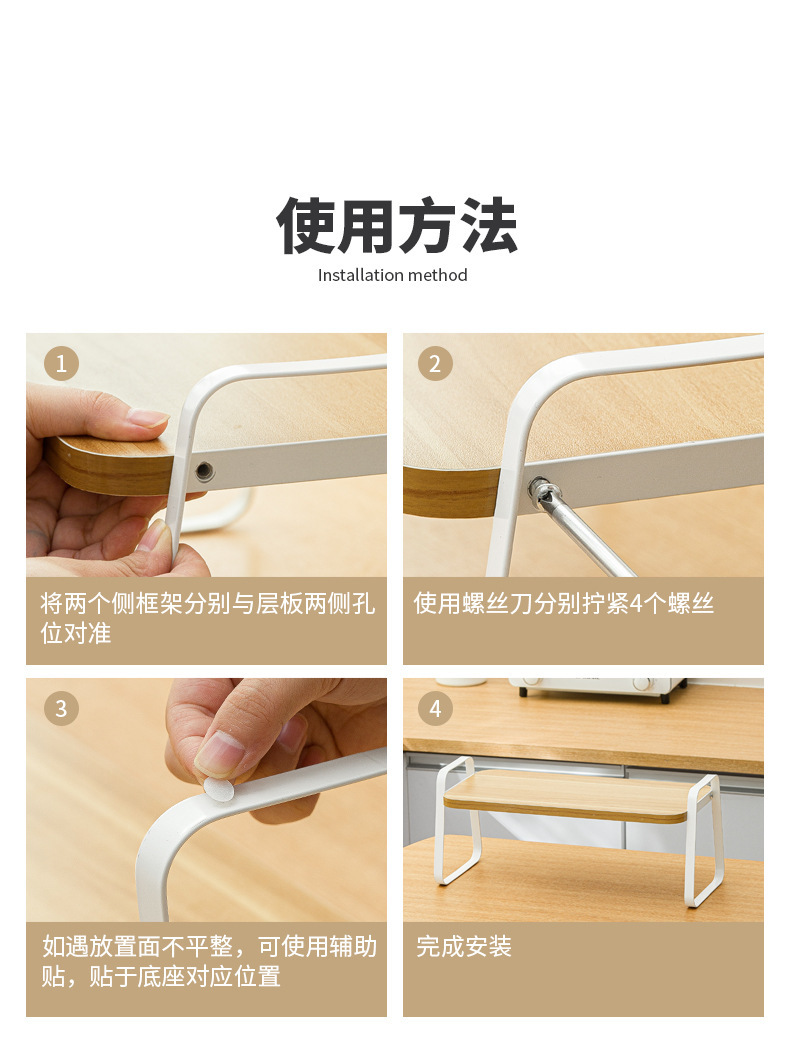 使用方法

Installation method

1

将两个侧框架分别与层板两侧孔位对准

2

使用螺丝刀分别拧紧4个螺丝

3

如遇放置面不平整，可使用辅助贴，贴于底座对应位置

4

完成安装