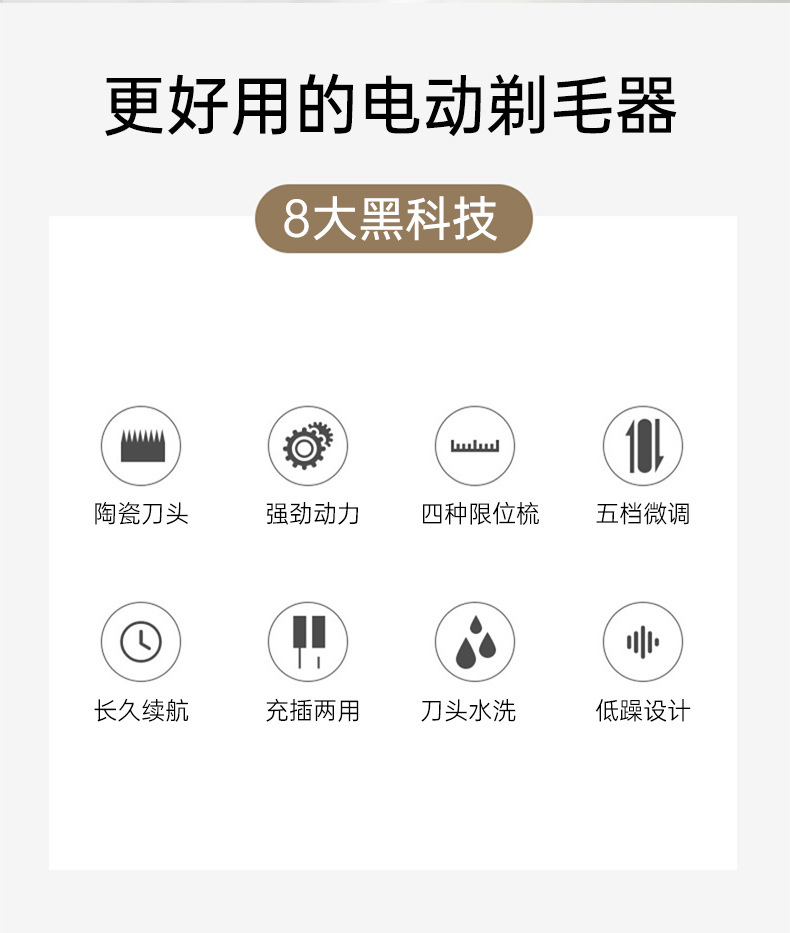 更好用的电动剃毛器

8大黑科技

陶瓷刀头 强劲动力 四种限位梳 五档微调

长久续航 充插两用 刀头水洗 低躁设计