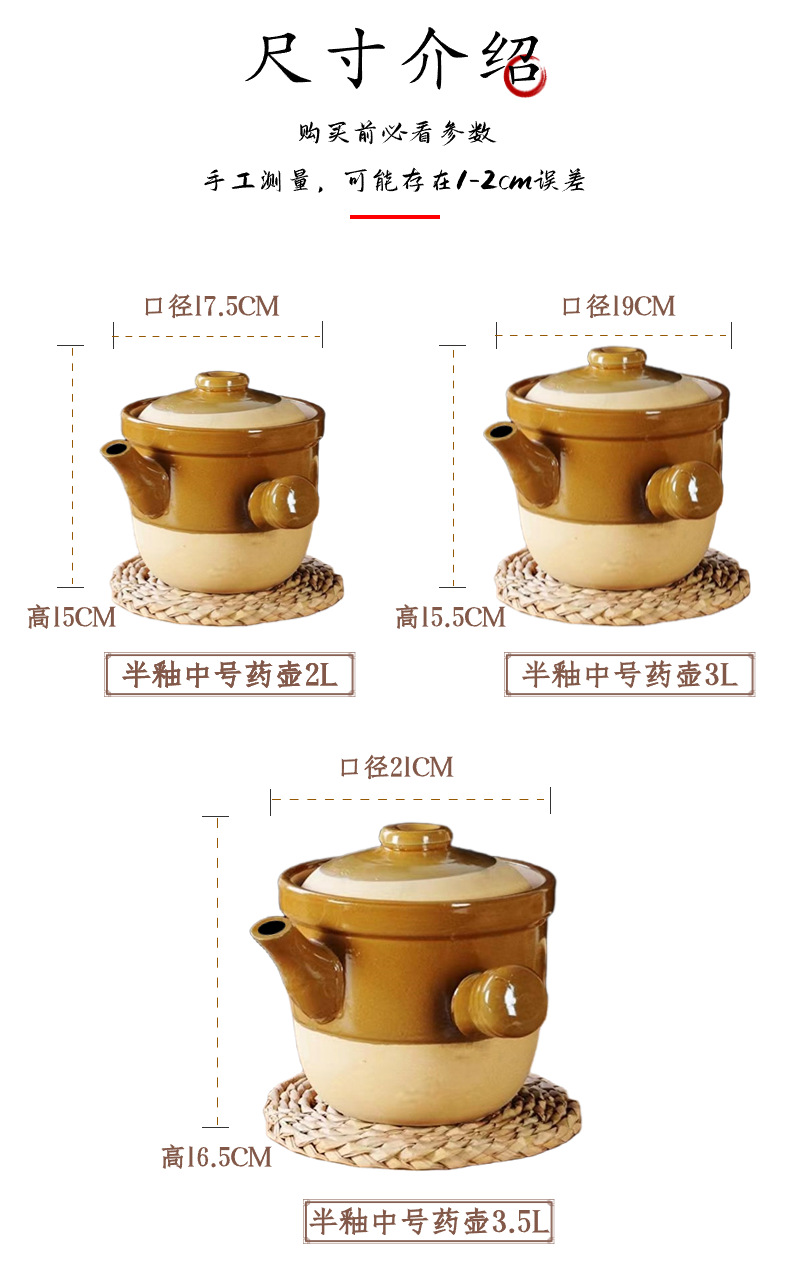 尺寸介绍

购买前必看参数

手工测量，可能存在1-2cm误差

口径17.5CM

高15CM

半釉中号药壶2L

口径19CM

高15.5CM

半釉中号药壶3L

口径21CM

高16.5CM

半釉中号药壶3.5L