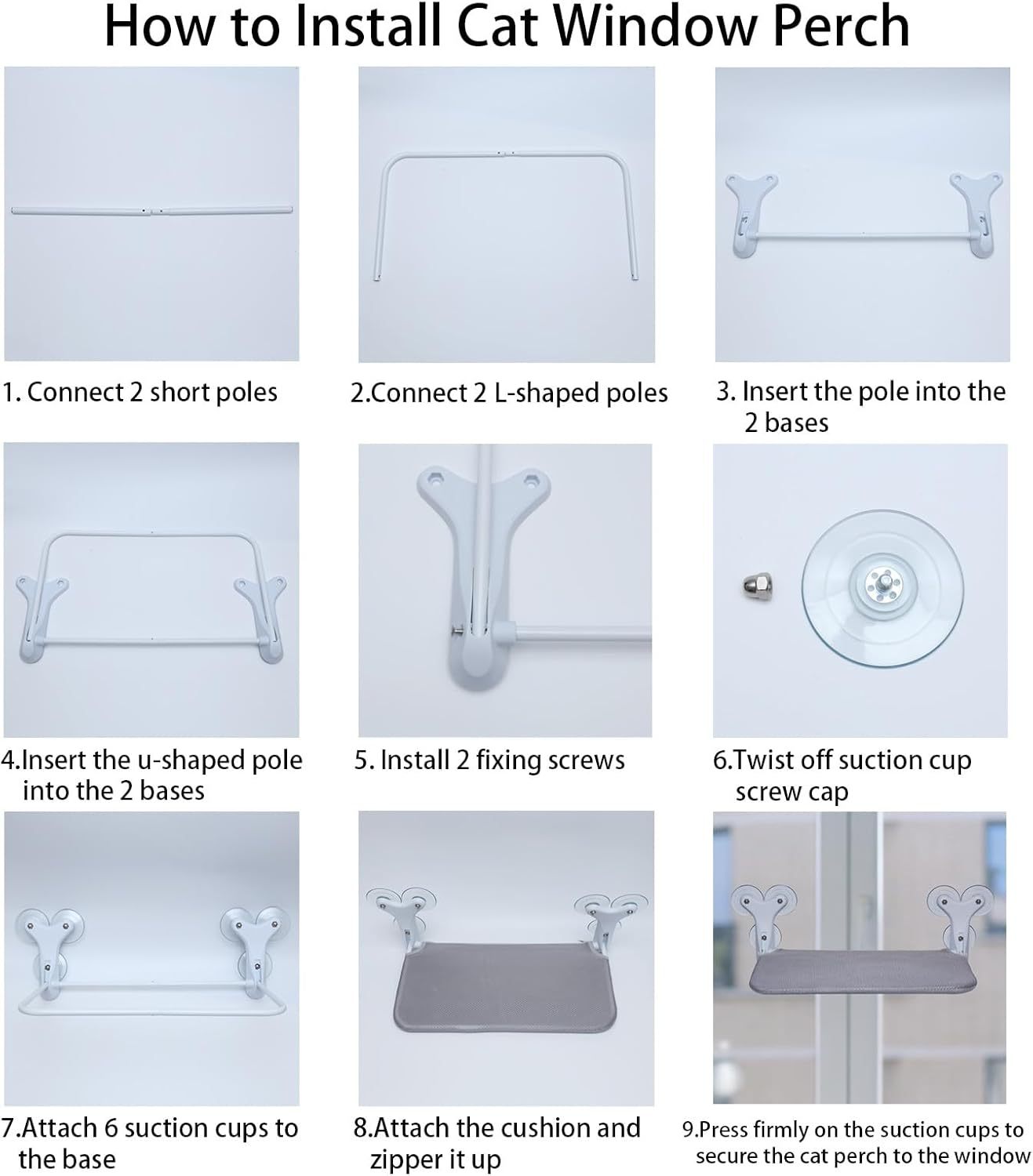 How to Install Cat Window Perch

1. Connect 2 short poles

2.Connect 2 L-shaped poles

3. Insert the pole into the 2 bases

4.Insert the u-shaped pole into the 2 bases

5. Install 2 fixing screws

6.Twist off suction cup screw cap

7.Attach 6 suction cups to the base

8.Attach the cushion and zipper it up

9.Press firmly on the suction cups to secure the cat perch to the window