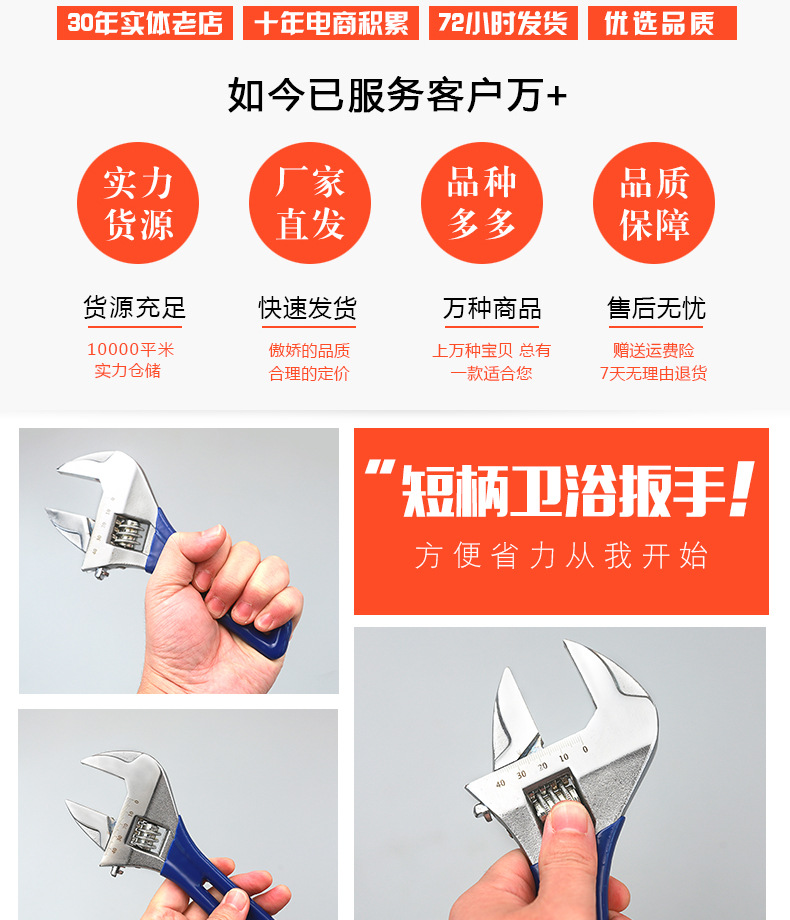 30年实体老店 十年电商积累 72小时发货 优选品质

如今已服务客户万+

实力货源

厂家直发

品种多多

品质保障

货源充足

10000平米
实力仓储

快速发货

傲娇的品质
合理的定价

万种商品

上万种宝贝 总有
一款适合您

售后无忧

赠送运费险
7天无理由退货

“短柄卫浴扳手!

方便省力从我开始

40 30 20 10 0