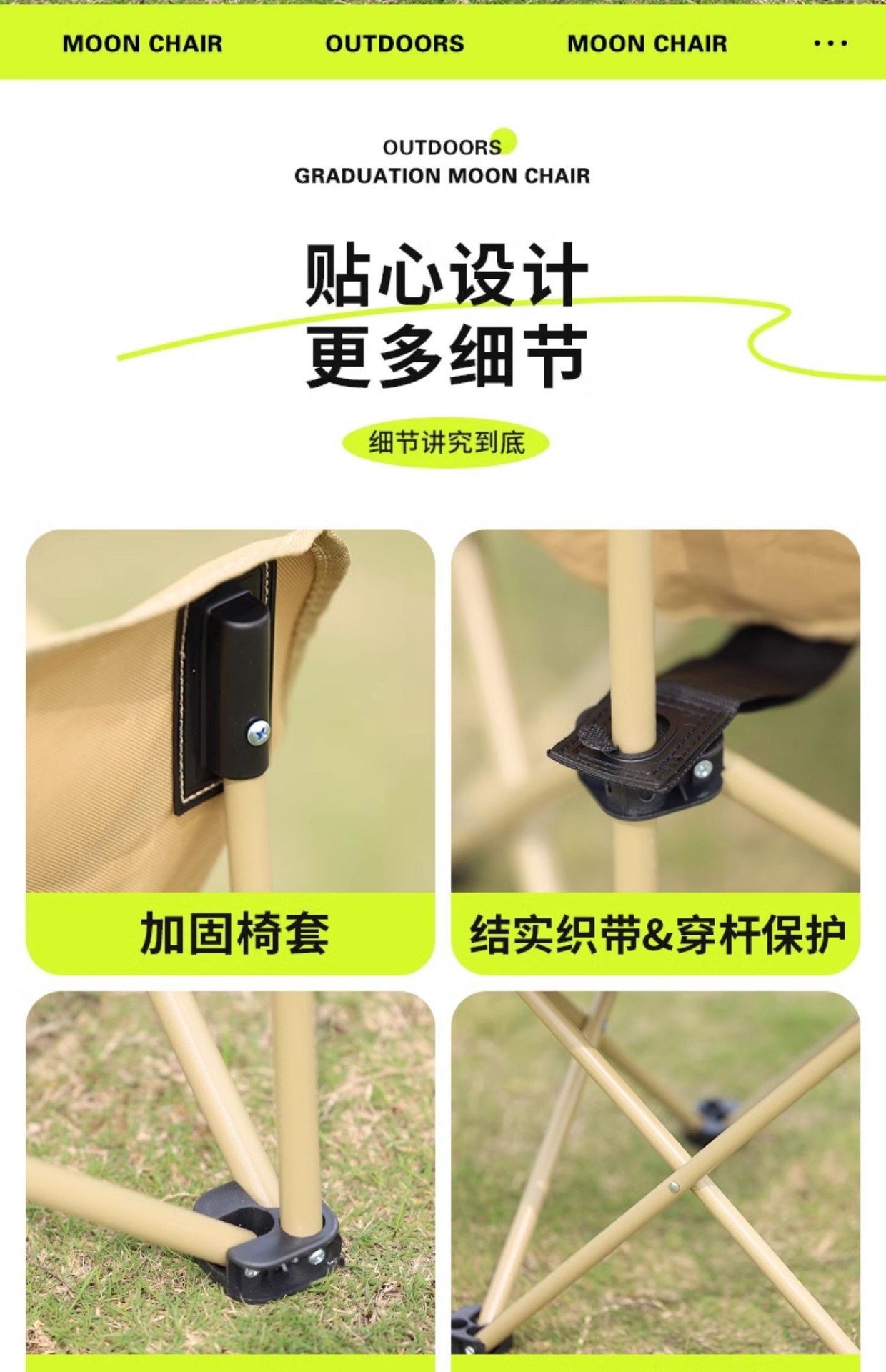 MOON CHAIR OUTDOORS MOON CHAIR ···

OUTDOORS
GRADUATION MOON CHAIR

贴心设计
更多细节

细节讲究到底

加固椅套

结实织带&穿杆保护