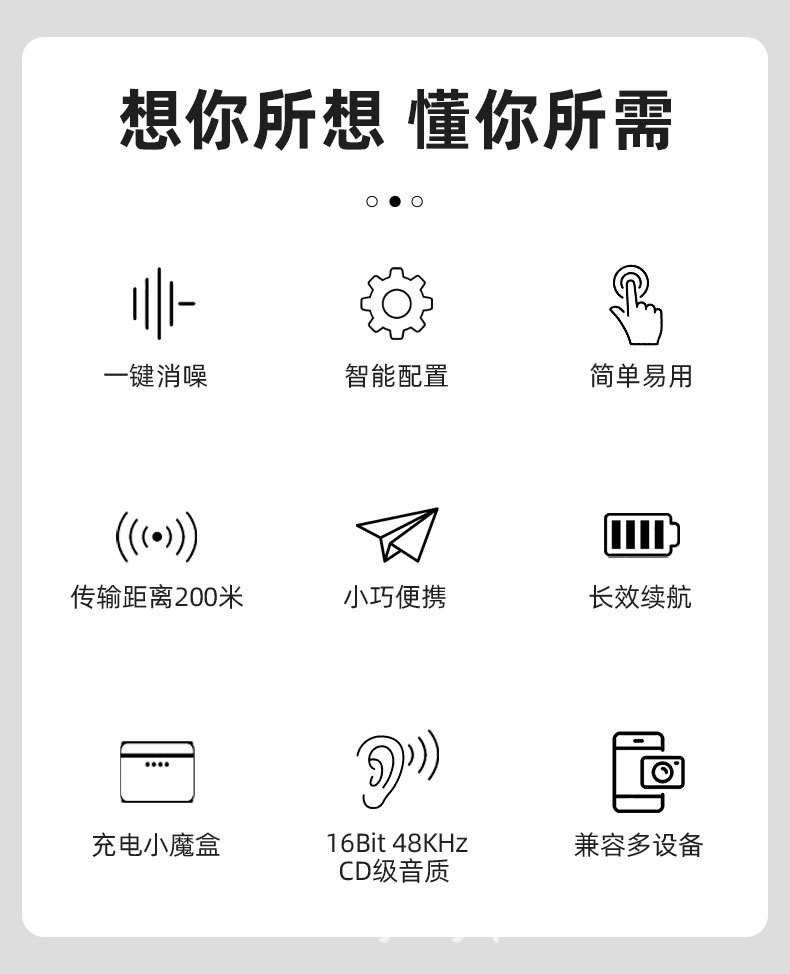 想你所想 懂你所需

一键消噪

智能配置

简单易用

传输距离200米

小巧便携

长效续航

充电小魔盒

16Bit 48KHz
CD级音质

兼容多设备