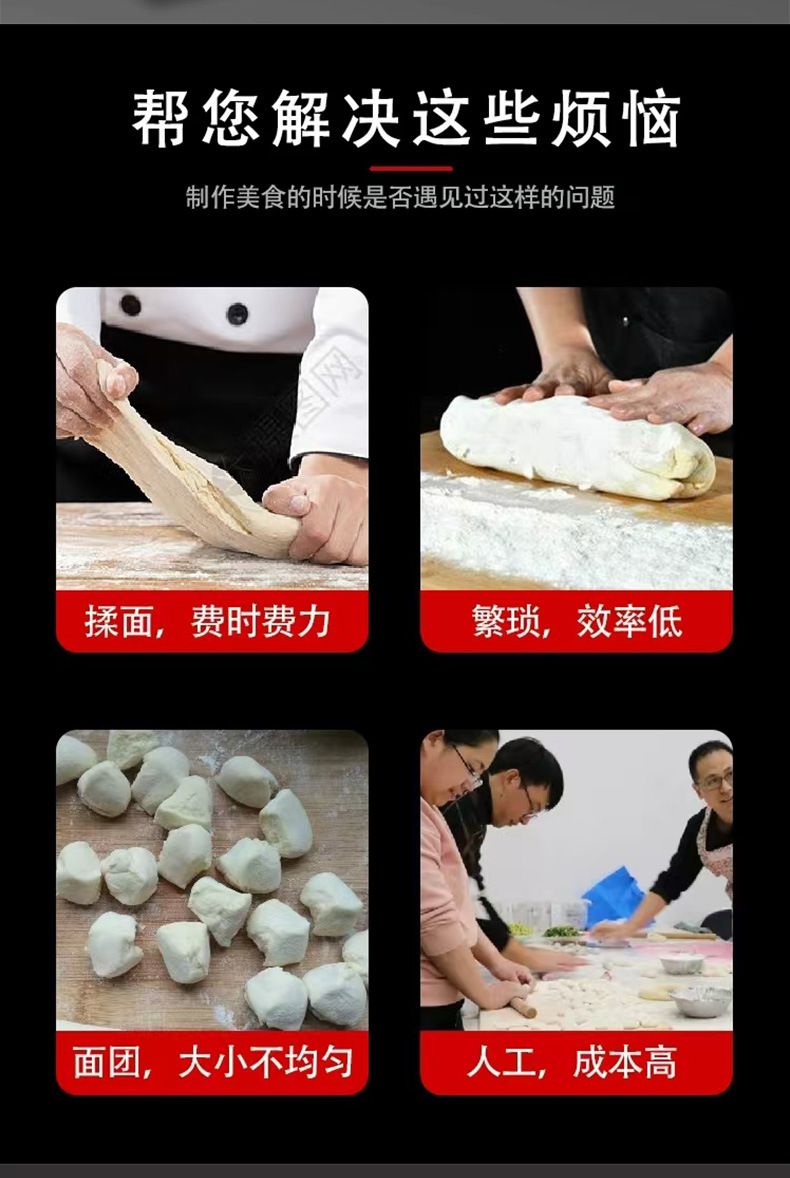 帮您解决这些烦恼

制作美食的时候是否遇见过这样的问题

揉面，费时费力

繁琐，效率低

面团，大小不均匀

人工，成本高