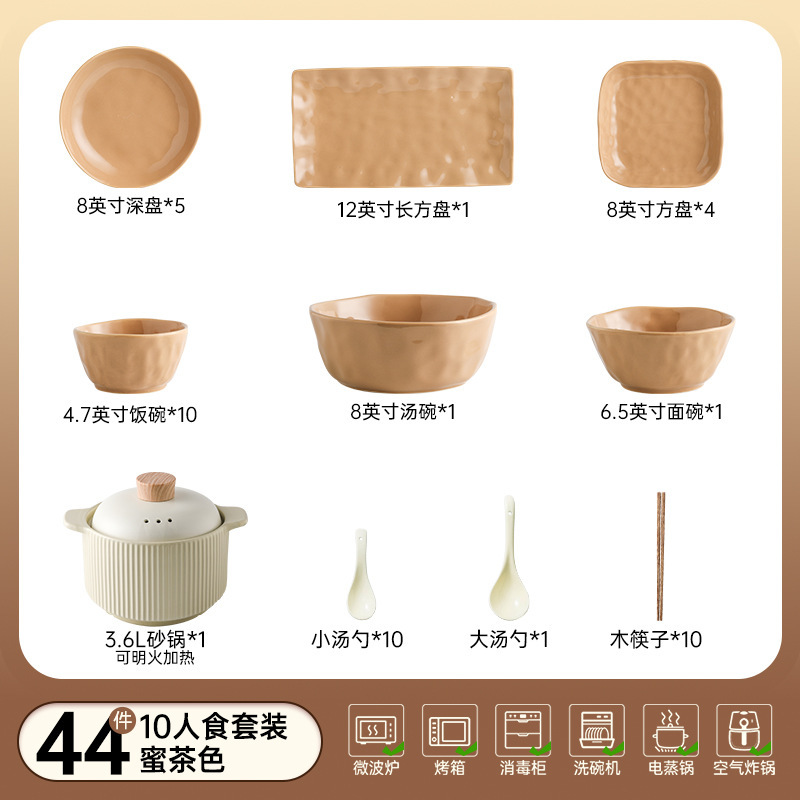 8英寸深盘*5

12英寸长方盘*1

8英寸方盘*4

4.7英寸饭碗*10

8英寸汤碗*1

6.5英寸面碗*1

3.6L砂锅*1
可明火加热

小汤勺*10

大汤勺*1

木筷子*10

44件 10人食套装
蜜茶色

微波炉 烤箱 消毒柜 洗碗机 电蒸锅 空气炸锅