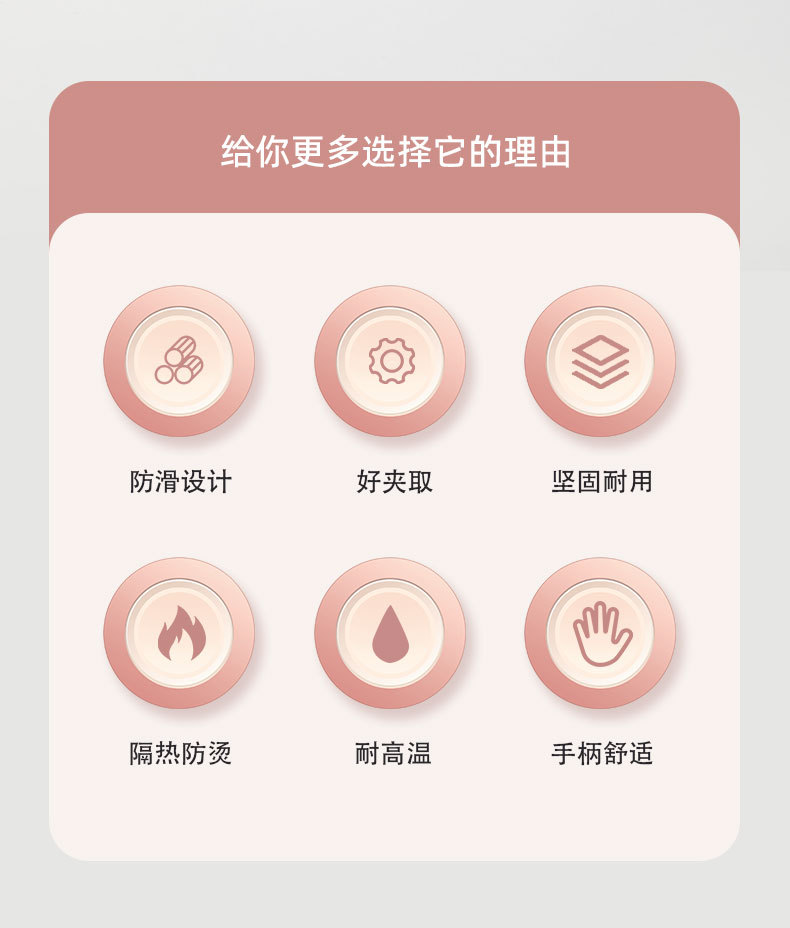 给你更多选择它的理由

防滑设计

好夹取

坚固耐用

隔热防烫

耐高温

手柄舒适