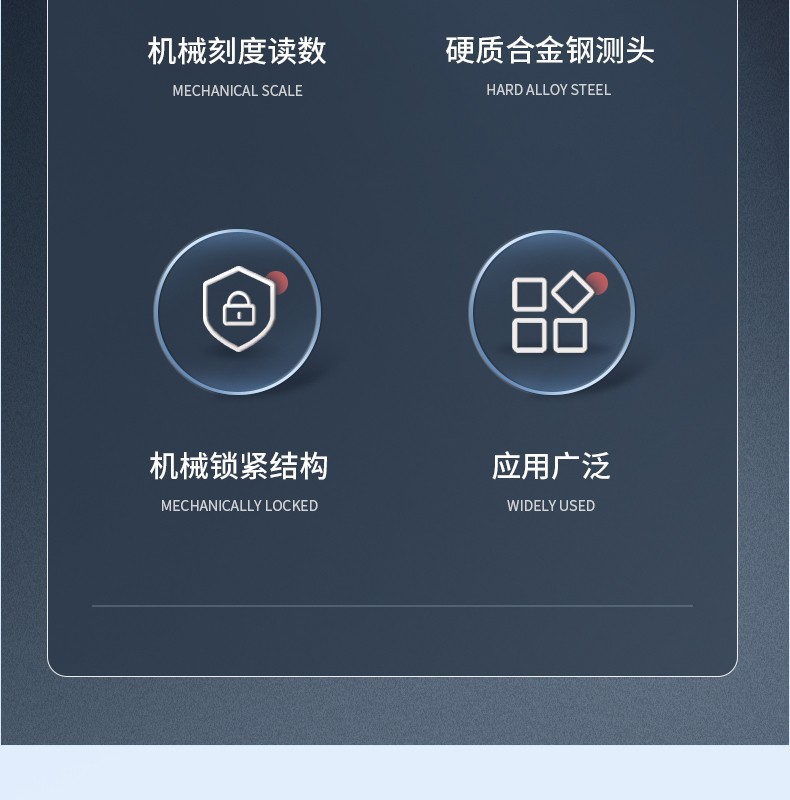 机械刻度读数
MECHANICAL SCALE

硬质合金钢测头
HARD ALLOY STEEL

机械锁紧结构
MECHANICALLY LOCKED

应用广泛
WIDELY USED