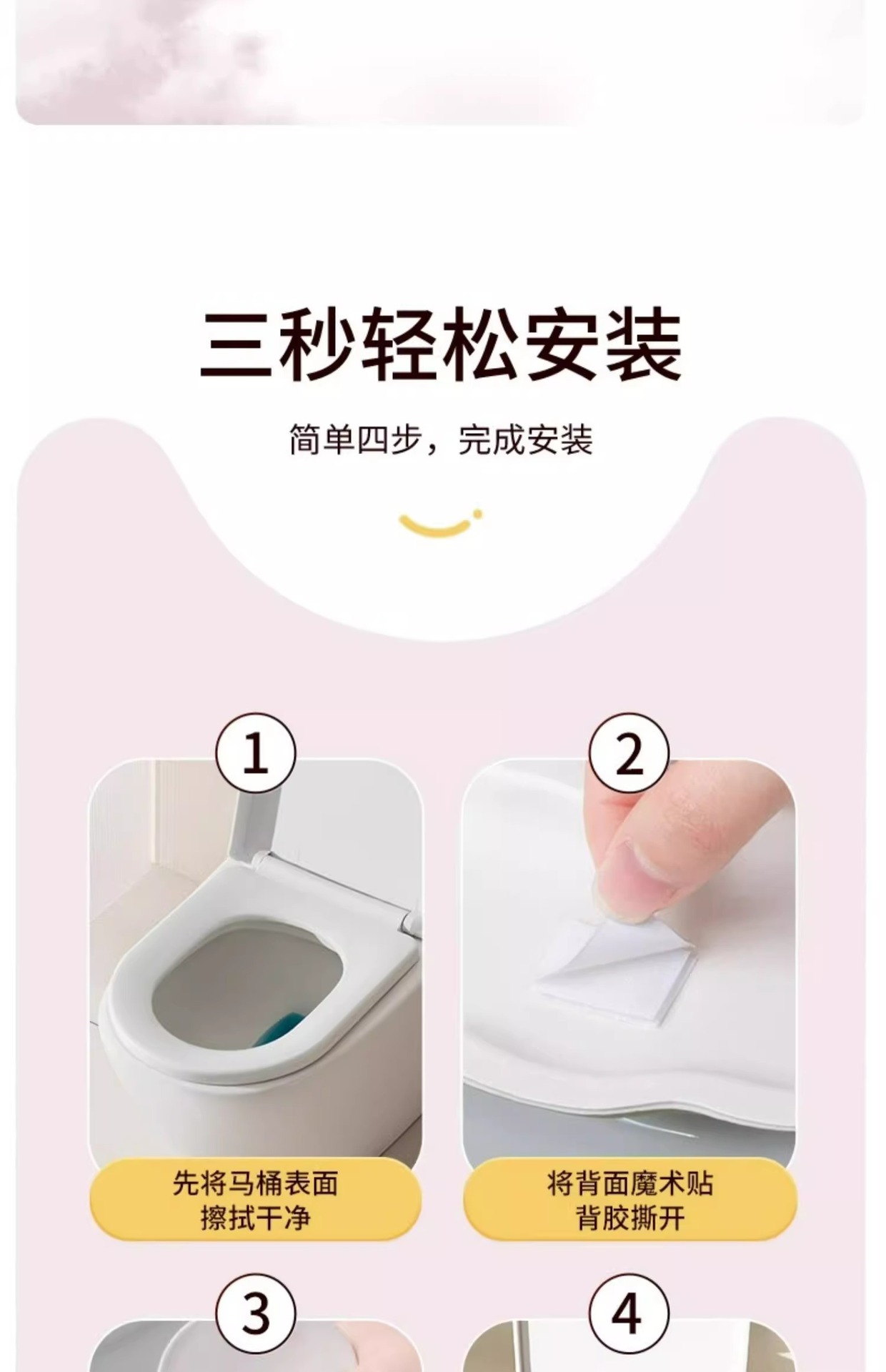 三秒轻松安装

简单四步，完成安装

1

先将马桶表面擦拭干净

2

将背面魔术贴背胶撕开

3

4