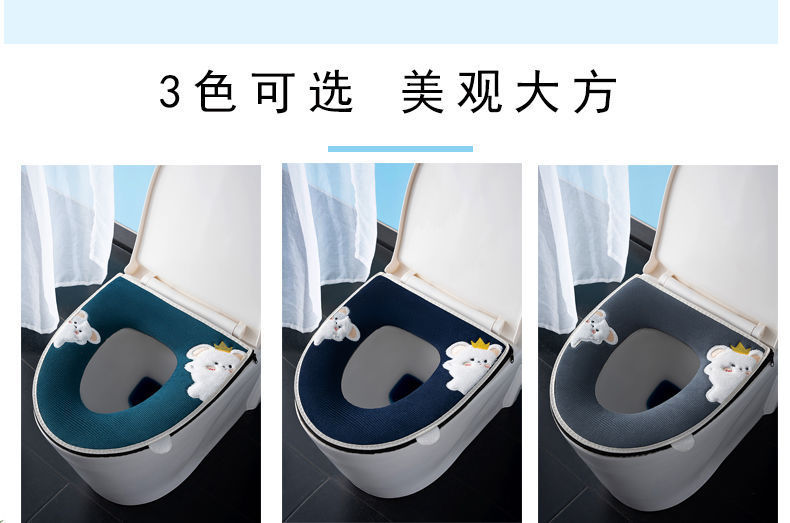 3色可选　美观大方