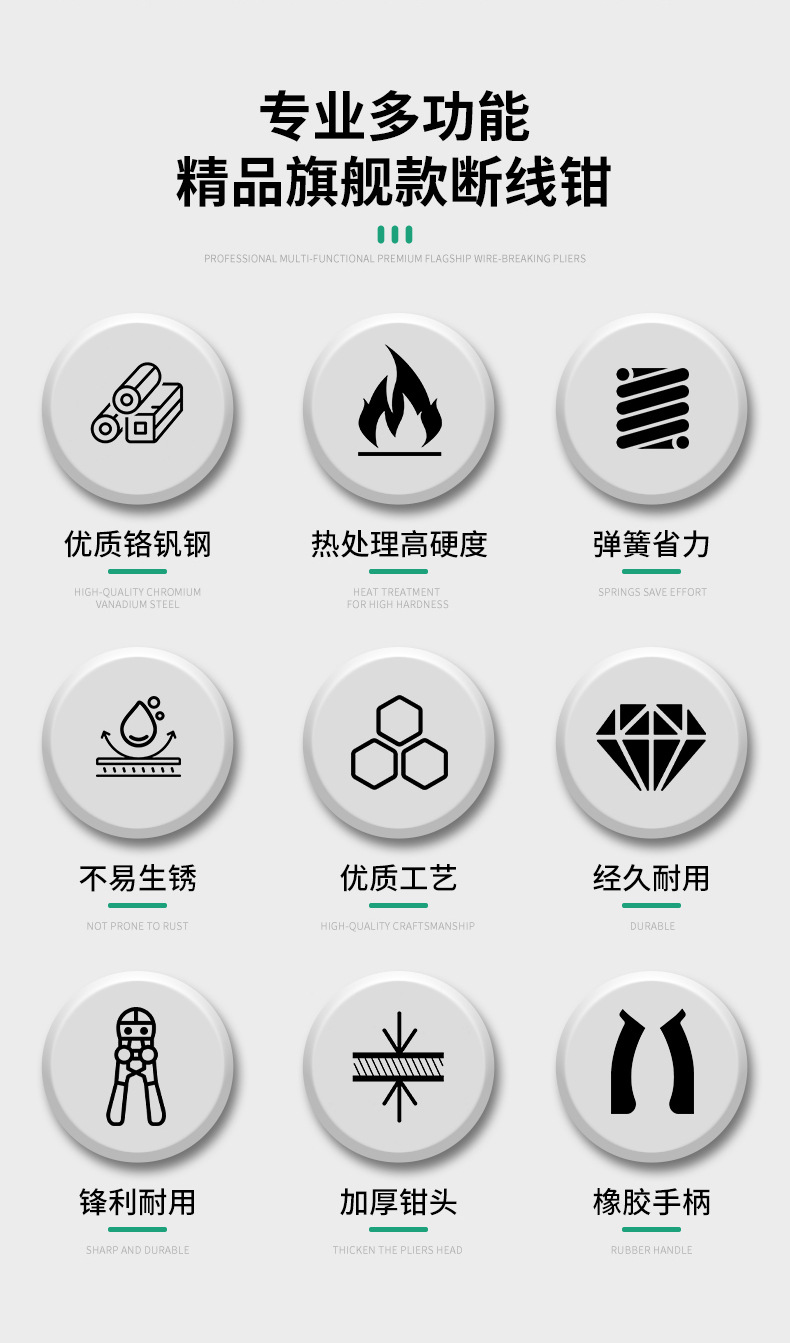 专业多功能
精品旗舰款断线钳

PROFESSIONAL MULTI-FUNCTIONAL PREMIUM FLAGSHIP WIRE-BREAKING PLIERS

优质铬钒钢
HIGH-QUALITY CHROMIUM VANADIUM STEEL

热处理高硬度
HEAT TREATMENT FOR HIGH HARDNESS

弹簧省力
SPRINGS SAVE EFFORT

不易生锈
NOT PRONE TO RUST

优质工艺
HIGH-QUALITY CRAFTSMANSHIP

经久耐用
DURABLE

锋利耐用
SHARP AND DURABLE

加厚钳头
THICKEN THE PLIERS HEAD

橡胶手柄
RUBBER HANDLE