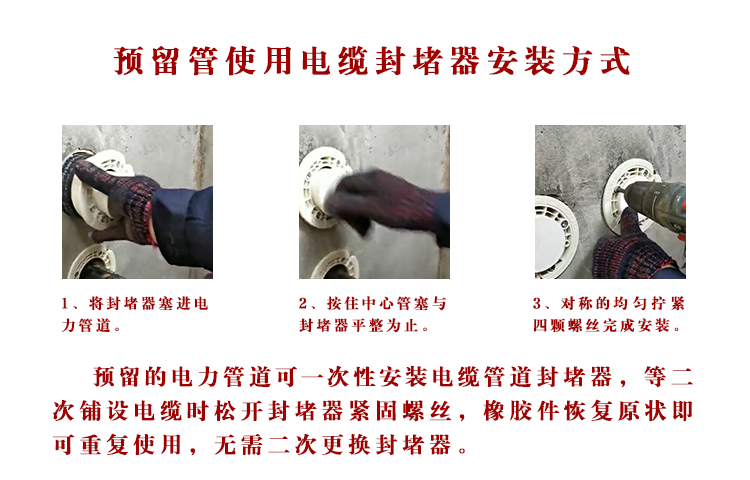 预留管使用电缆封堵器安装方式

1、将封堵器塞进电力管道。

2、按住中心管塞与封堵器平整为止。

3、对称的均匀拧紧四颗螺丝完成安装。

预留的电力管道可一次性安装电缆管道封堵器，等二次铺设电缆时松开封堵器紧固螺丝，橡胶件恢复原状即可重复使用，无需二次更换封堵器。