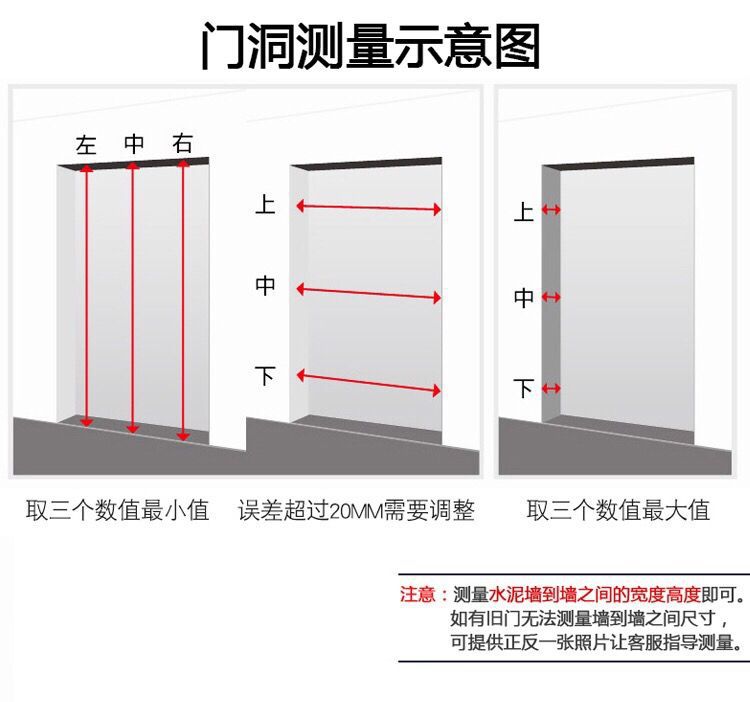 门洞测量示意图

左 中 右

上

中

下

上

中

下

取三个数值最小值

误差超过20MM需要调整

取三个数值最大值

注意：测量水泥墙到墙之间的宽度高度即可。
如有旧门无法测量墙到墙之间尺寸，
可提供正反一张照片让客服指导测量。