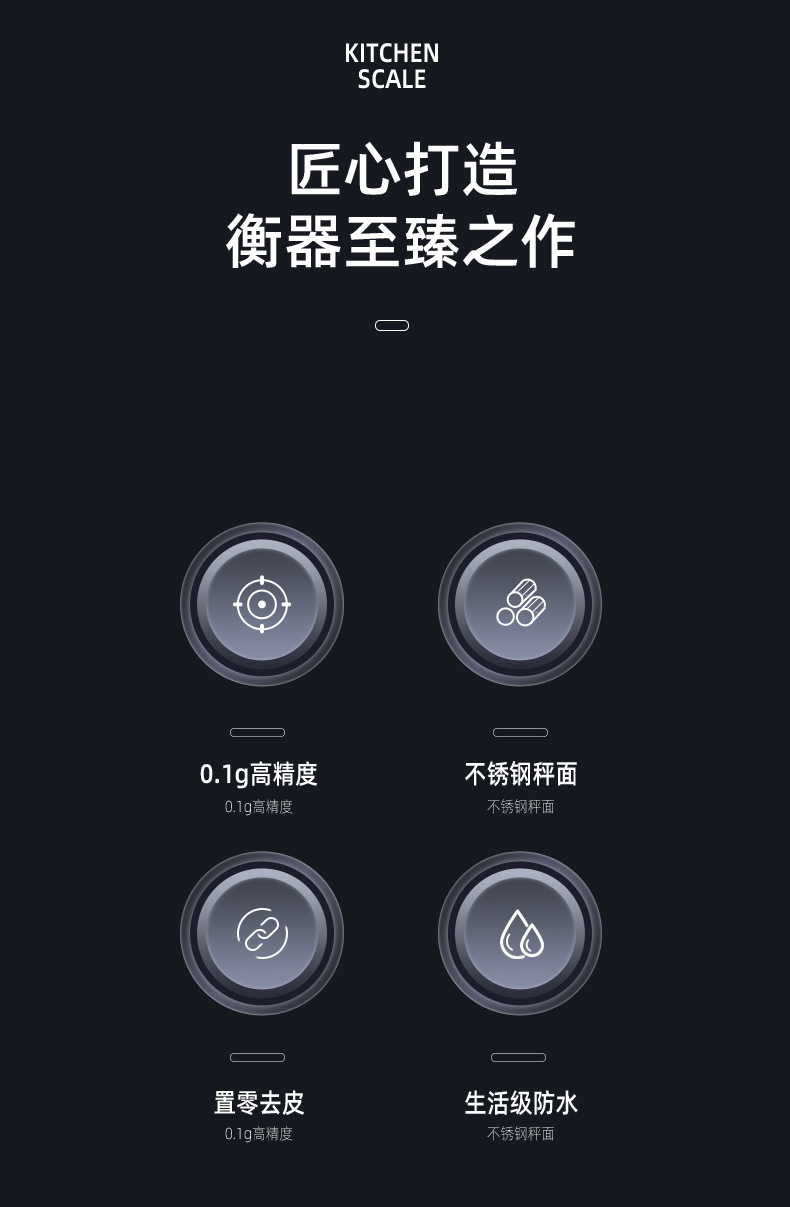 KITCHEN
SCALE

匠心打造
衡器至臻之作

0.1g高精度
0.1g高精度

不锈钢秤面
不锈钢秤面

置零去皮
0.1g高精度

生活级防水
不锈钢秤面