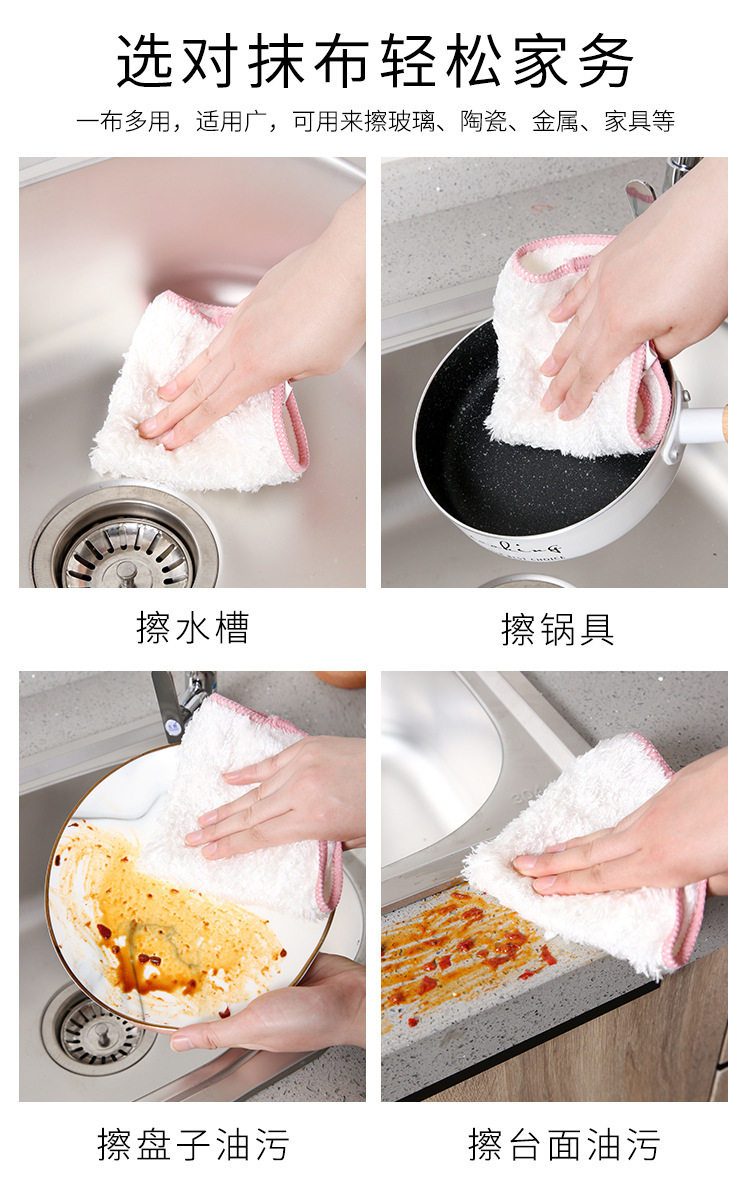 选对抹布轻松家务

一布多用，适用广，可用来擦玻璃、陶瓷、金属、家具等

擦水槽

擦锅具

擦盘子油污

擦台面油污