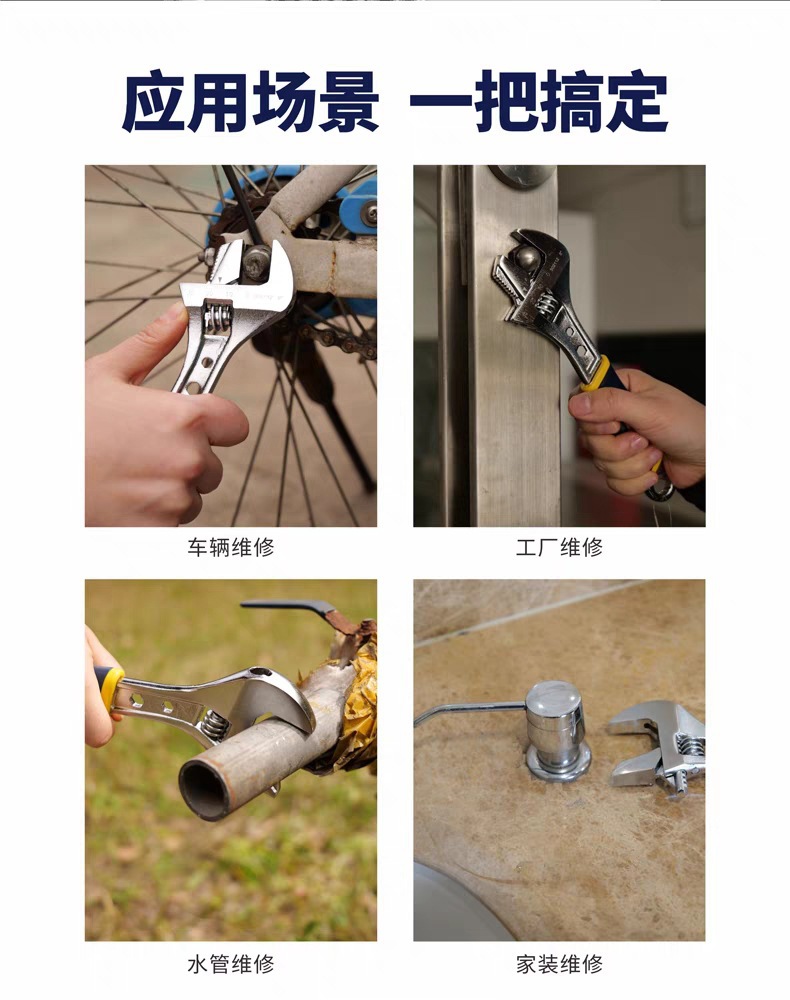 应用场景 一把搞定

车辆维修

工厂维修

水管维修

家装维修