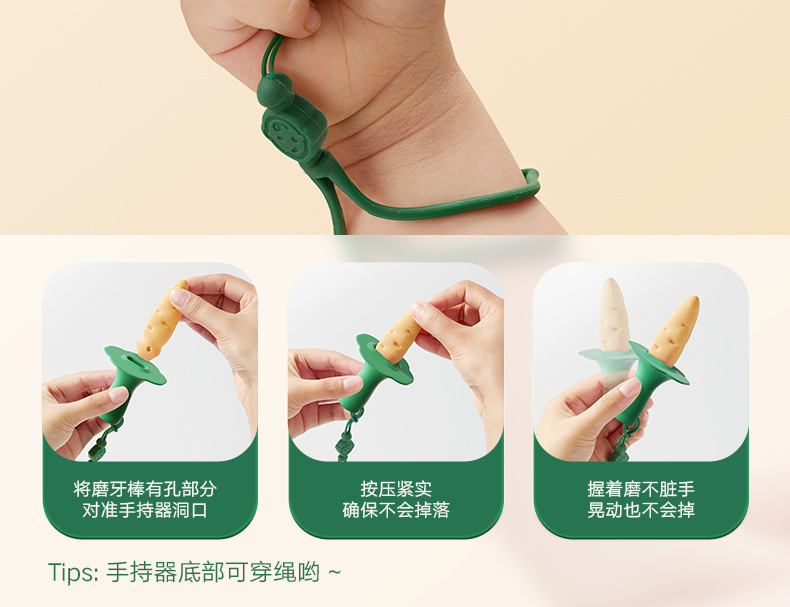 将磨牙棒有孔部分
对准手持器洞口

按压紧实
确保不会掉落

握着磨不脏手
晃动也不会掉

Tips: 手持器底部可穿绳哟 ~