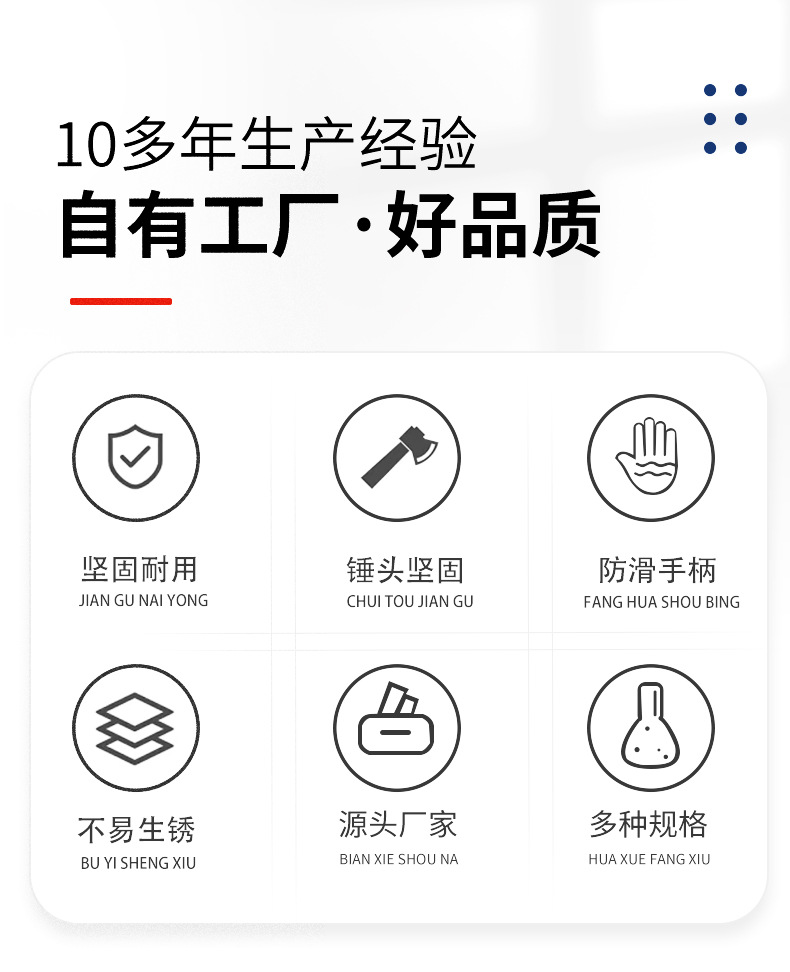 10多年生产经验

自有工厂·好品质

坚固耐用
JIAN GU NAI YONG

锤头坚固
CHUI TOU JIAN GU

防滑手柄
FANG HUA SHOU BING

不易生锈
BU YI SHENG XIU

源头厂家
BIAN XIE SHOU NA

多种规格
HUA XUE FANG XIU