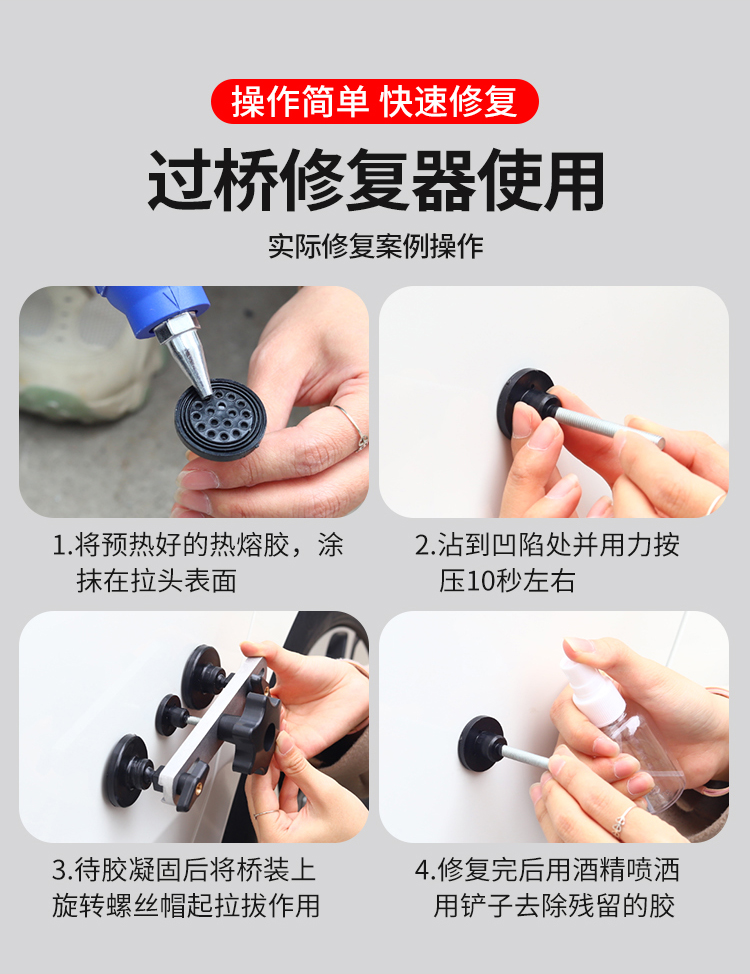 操作简单 快速修复

过桥修复器使用

实际修复案例操作

1.将预热好的热熔胶，涂抹在拉头表面

2.沾到凹陷处并用力按压10秒左右

3.待胶凝固后将桥装上旋转螺丝帽起拉拔作用

4.修复完后用酒精喷洒用铲子去除残留的胶