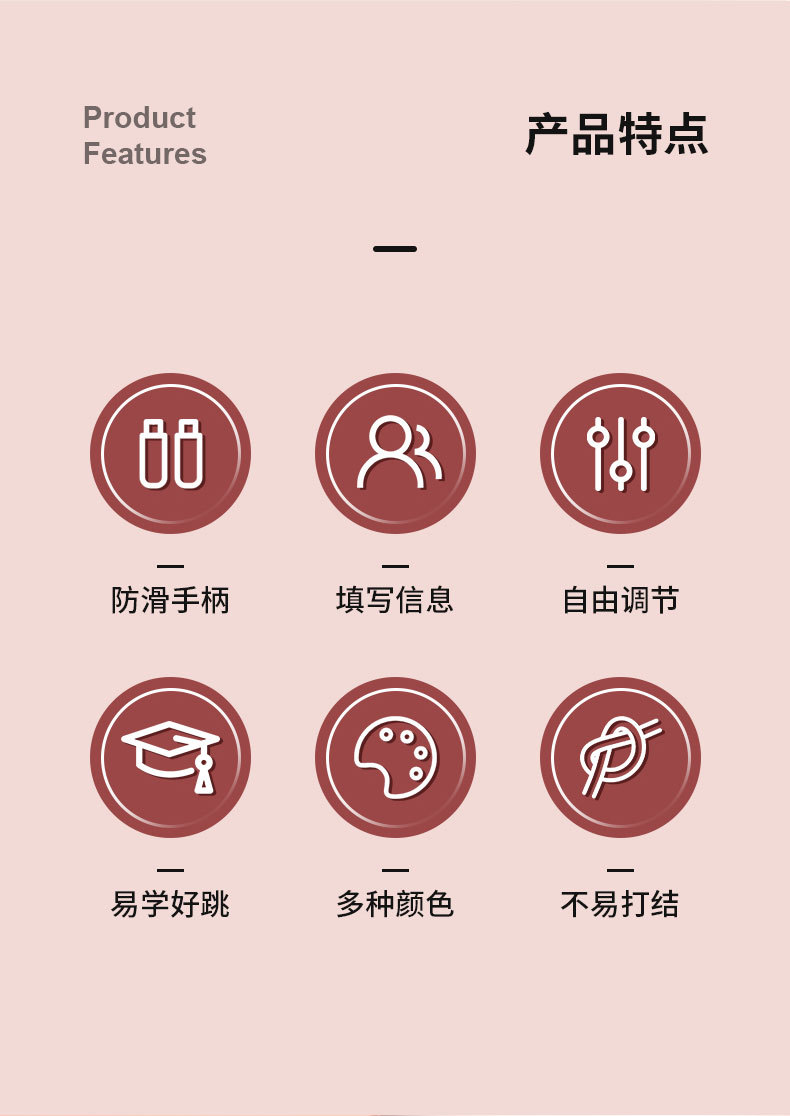 Product
Features

产品特点

防滑手柄

填写信息

自由调节

易学好跳

多种颜色

不易打结