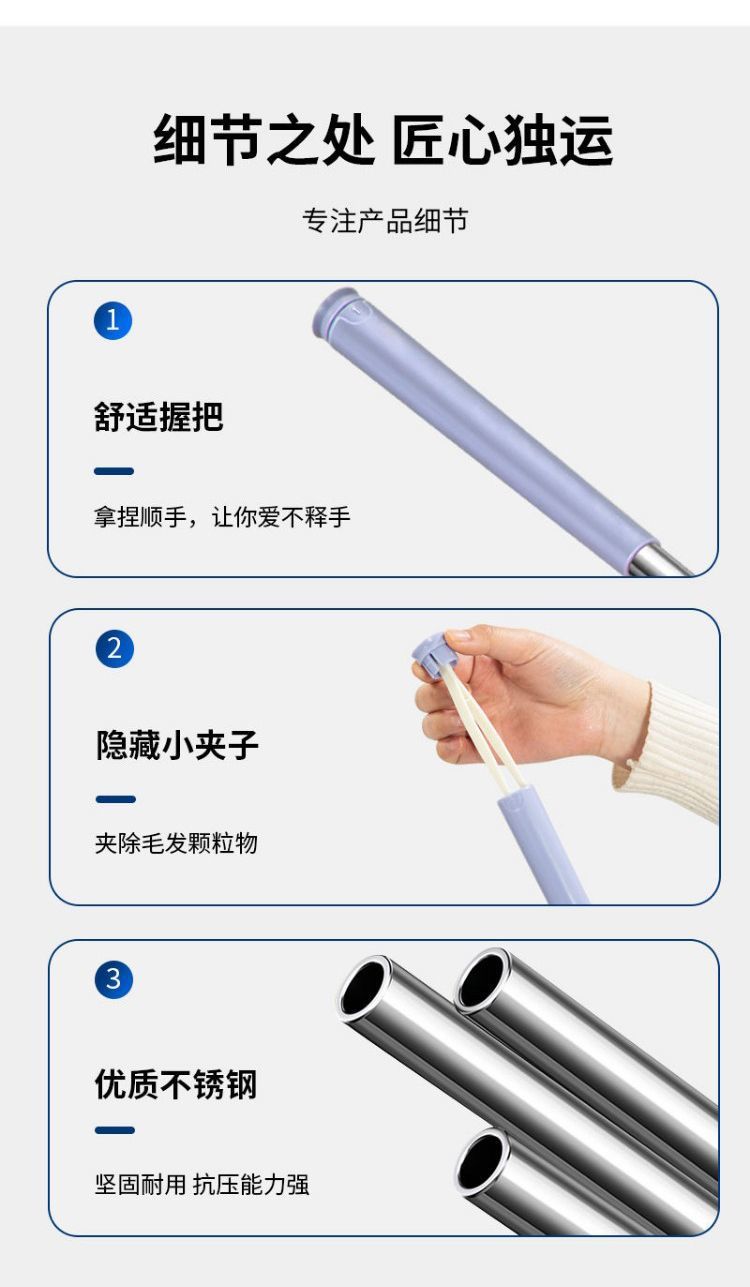 细节之处 匠心独运

专注产品细节

1

舒适握把

拿捏顺手，让你爱不释手

2

隐藏小夹子

夹除毛发颗粒物

3

优质不锈钢

坚固耐用 抗压能力强