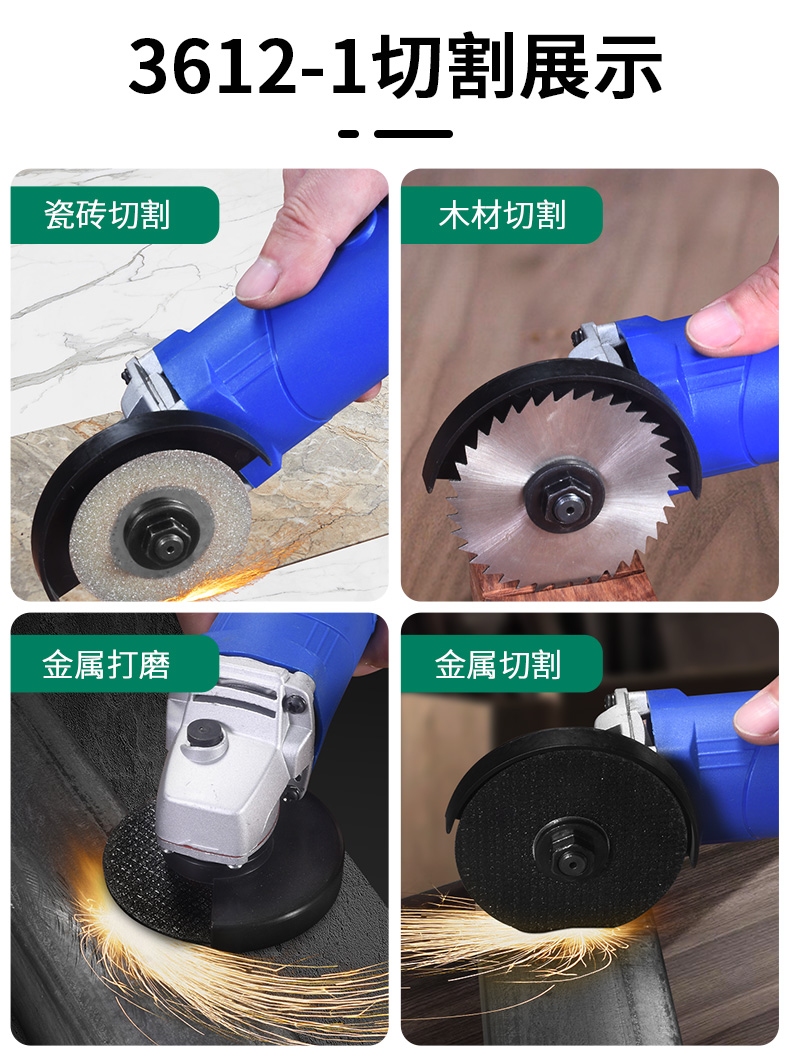 3612-1切割展示

瓷砖切割

木材切割

金属打磨

金属切割