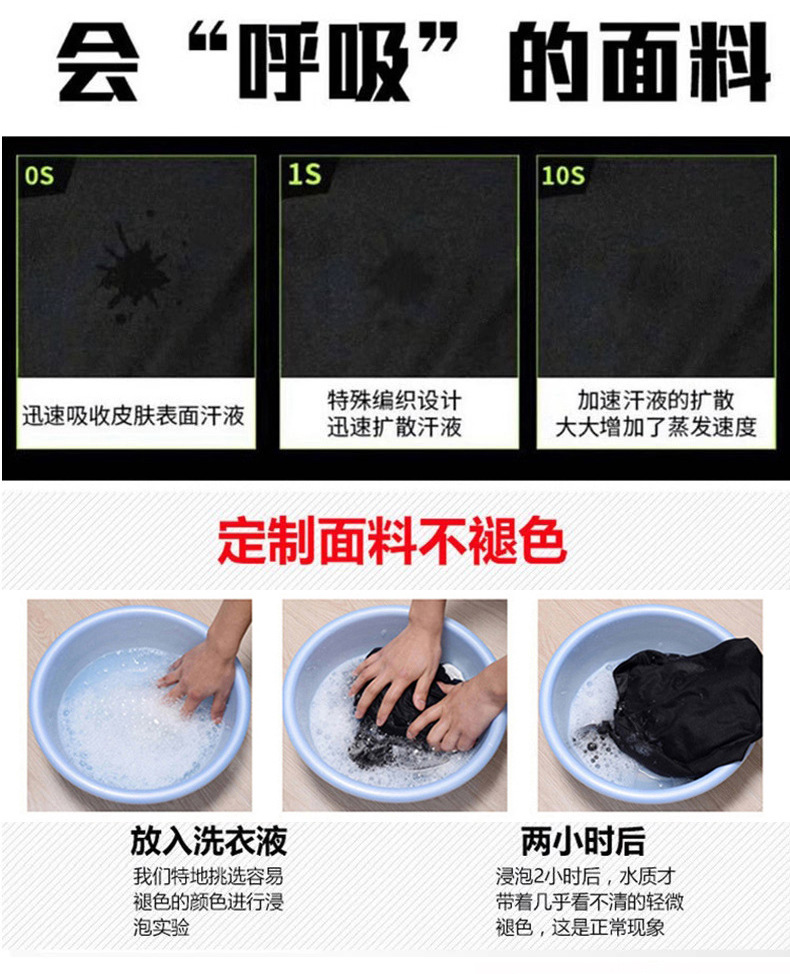 会“呼吸”的面料

0S
迅速吸收皮肤表面汗液

1S
特殊编织设计
迅速扩散汗液

10S
加速汗液的扩散
大大增加了蒸发速度

定制面料不褪色

放入洗衣液
我们特地挑选容易褪色的颜色进行浸泡实验

两小时后
浸泡2小时后，水质才带着几乎看不清的轻微褪色，这是正常现象