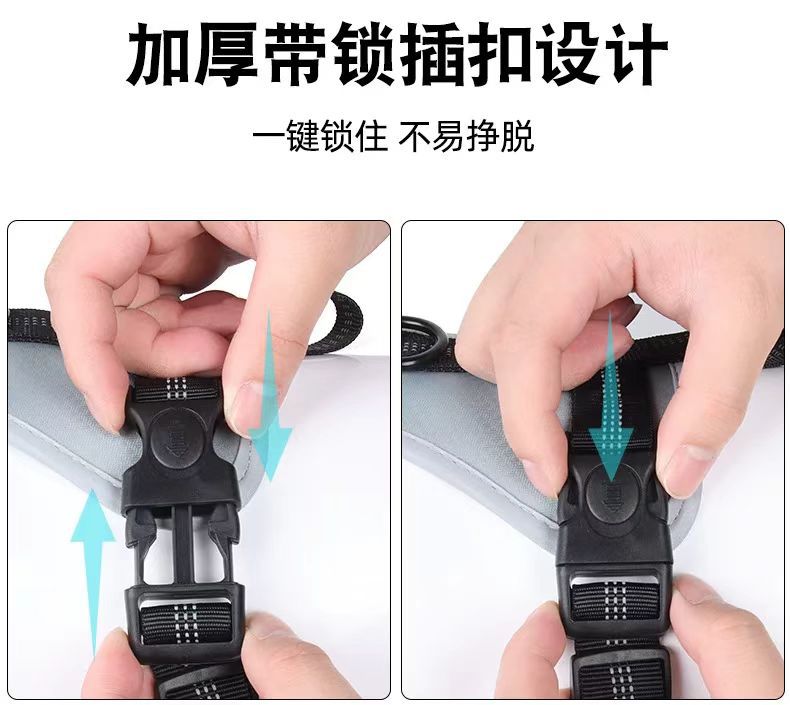 加厚带锁插扣设计

一键锁住 不易挣脱