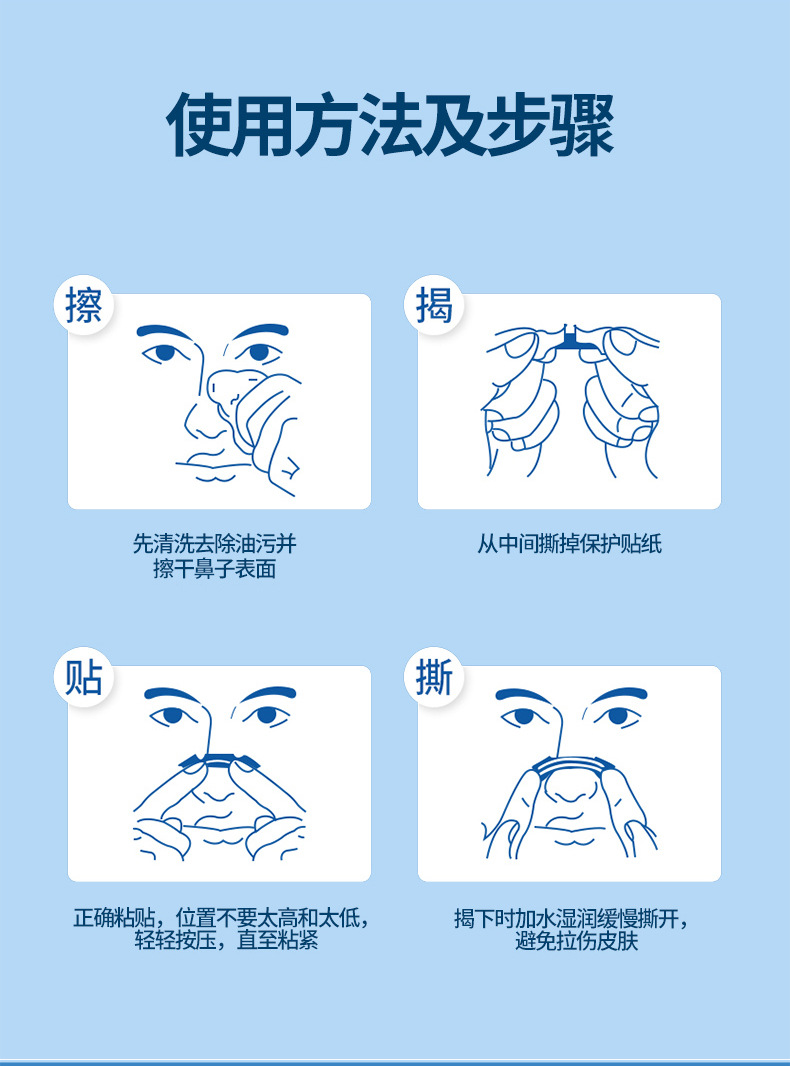 使用方法及步骤

擦

先清洗去除油污并擦干鼻子表面

揭

从中间撕掉保护贴纸

贴

正确粘贴，位置不要太高和太低，轻轻按压，直至粘紧

撕

揭下时加水湿润缓慢撕开，避免拉伤皮肤