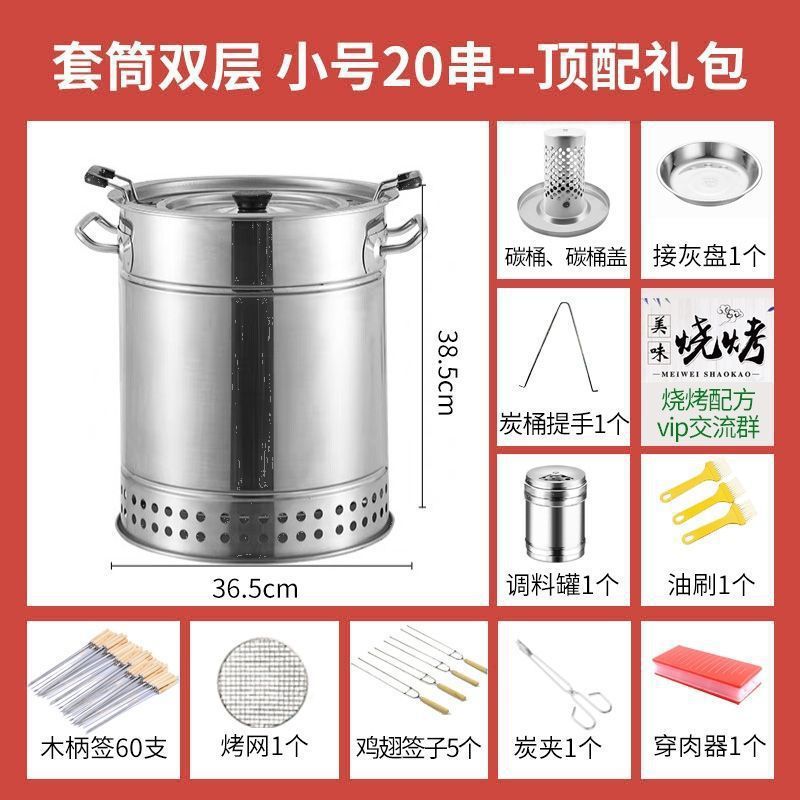 套筒双层 小号20串--顶配礼包

38.5cm

36.5cm

碳桶、碳桶盖

接灰盘1个

炭桶提手1个

美味 烧烤
—MEIWEI SHAOKAO—
烧烤配方
vip交流群

调料罐1个

油刷1个

木柄签60支

烤网1个

鸡翅签子5个

炭夹1个

穿肉器1个