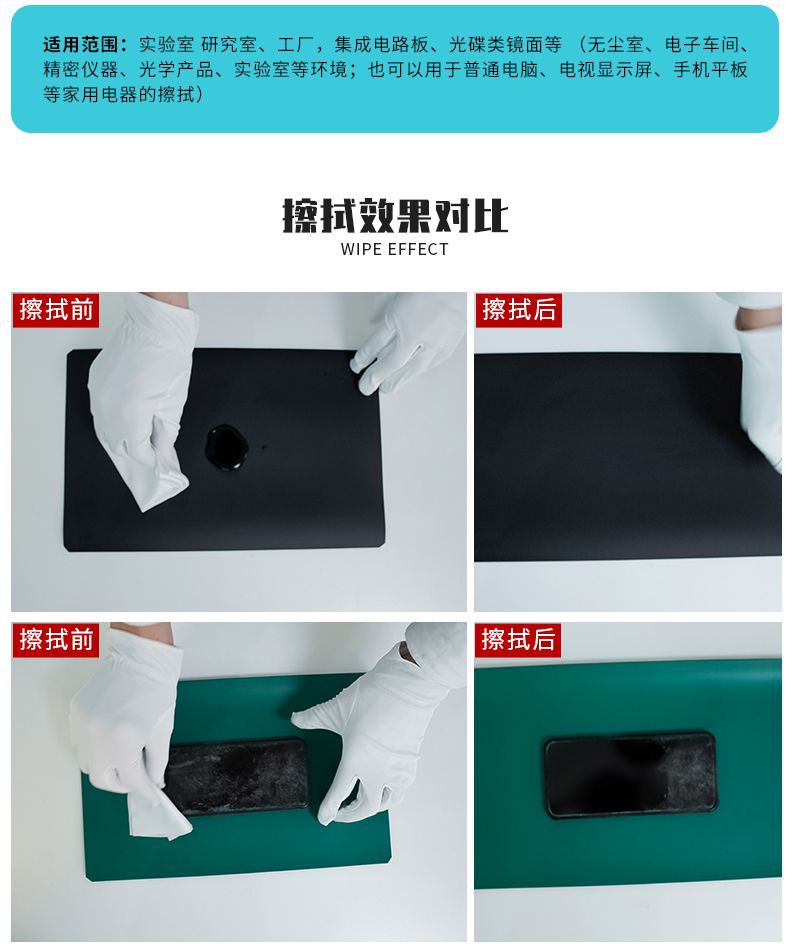 适用范围：实验室 研究室、工厂，集成电路板、光碟类镜面等 （无尘室、电子车间、精密仪器、光学产品、实验室等环境；也可以用于普通电脑、电视显示屏、手机平板等家用电器的擦拭）

擦拭效果对比
WIPE EFFECT

擦拭前

擦拭后

擦拭前

擦拭后