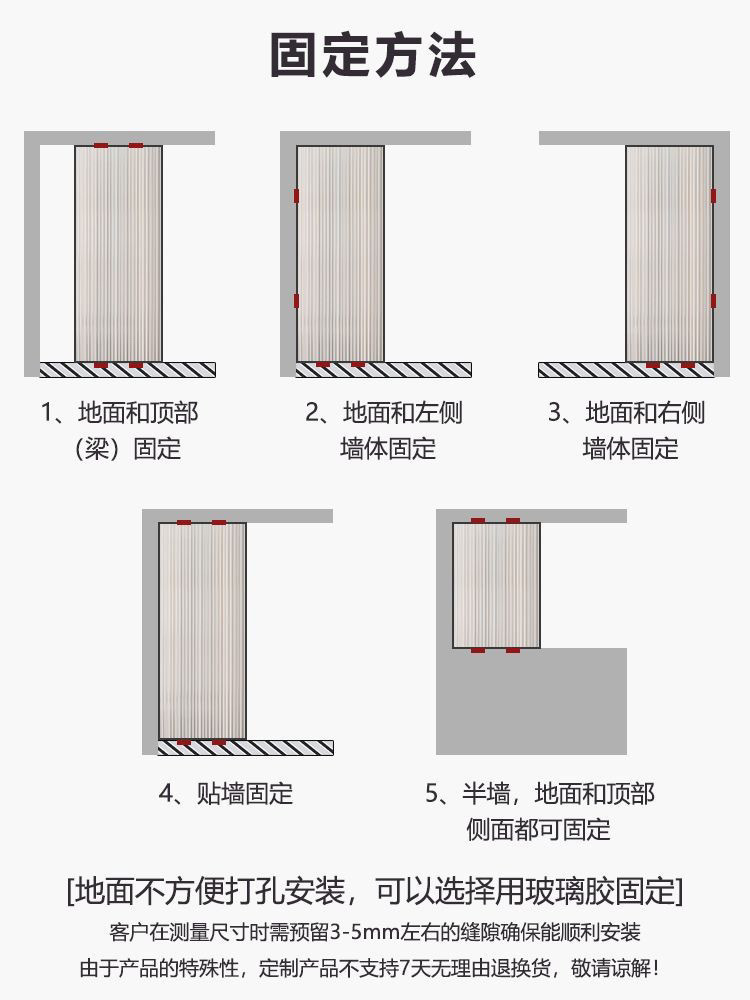 固定方法

1、地面和顶部（梁）固定

2、地面和左侧墙体固定

3、地面和右侧墙体固定

4、贴墙固定

5、半墙，地面和顶部侧面都可固定

[地面不方便打孔安装，可以选择用玻璃胶固定]

客户在测量尺寸时需预留3-5mm左右的缝隙确保能顺利安装

由于产品的特殊性，定制产品不支持7天无理由退换货，敬请谅解！