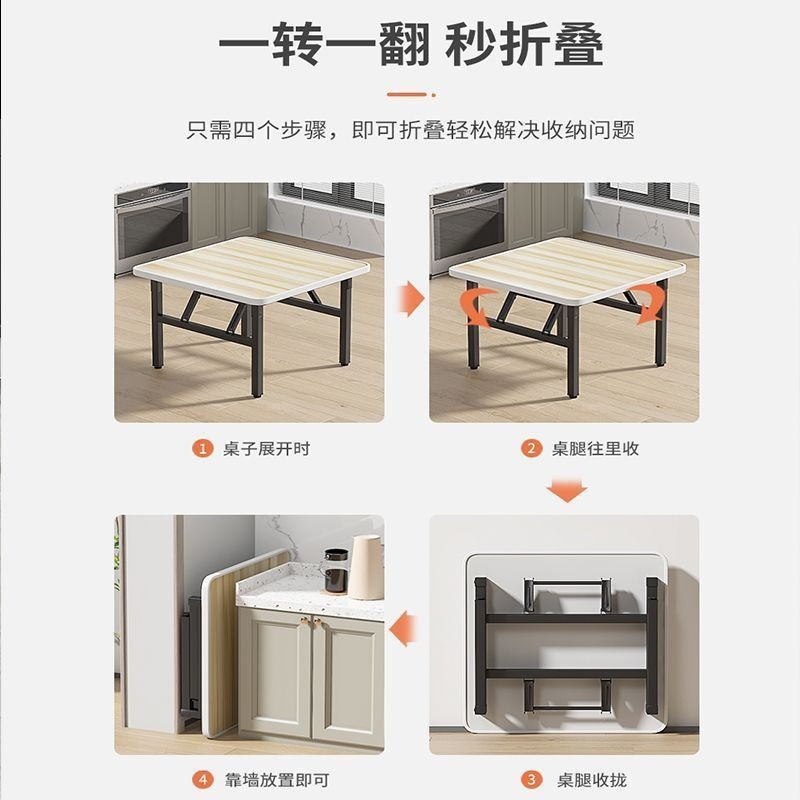 一转一翻 秒折叠

只需四个步骤，即可折叠轻松解决收纳问题

1 桌子展开时

2 桌腿往里收

4 靠墙放置即可

3 桌腿收拢