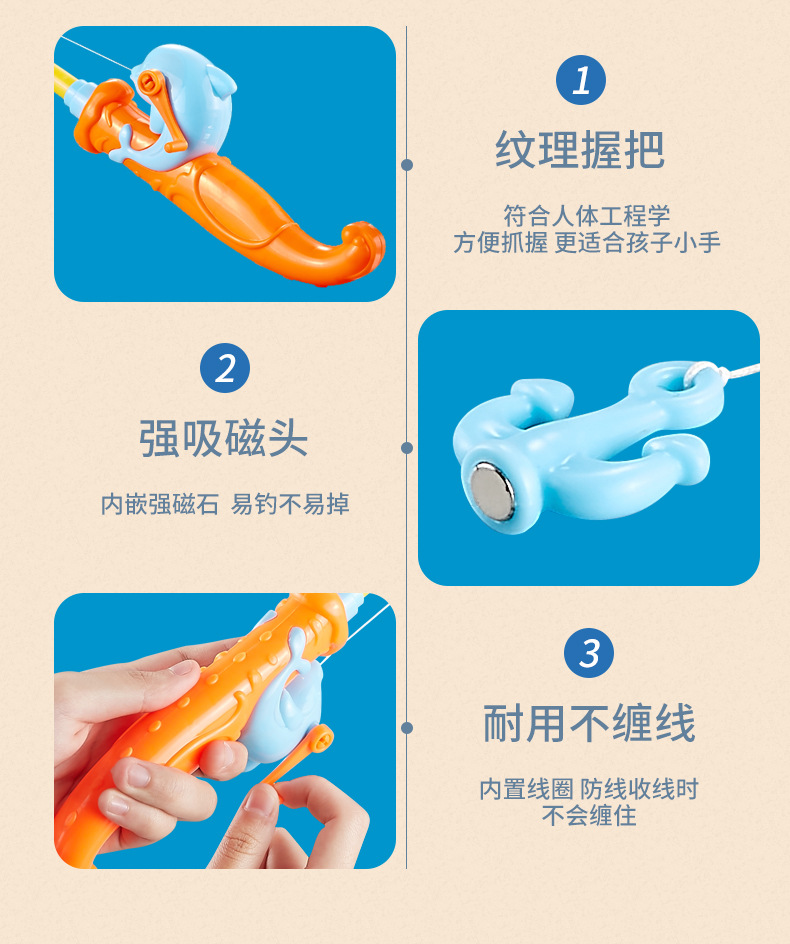 1

纹理握把

符合人体工程学
方便抓握 更适合孩子小手

2

强吸磁头

内嵌强磁石 易钓不易掉

3

耐用不缠线

内置线圈 防线收线时
不会缠住