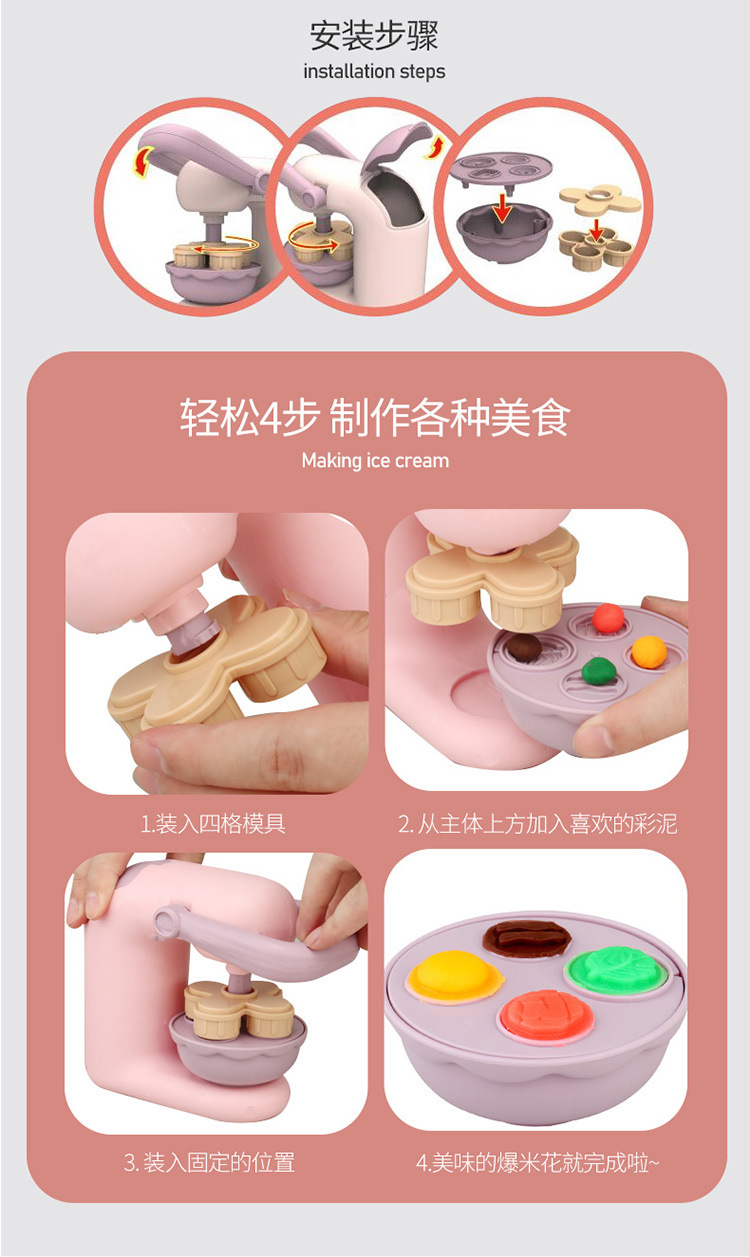 安装步骤
installation steps

轻松4步 制作各种美食
Making ice cream

1.装入四格模具

2. 从主体上方加入喜欢的彩泥

3. 装入固定的位置

4.美味的爆米花就完成啦~