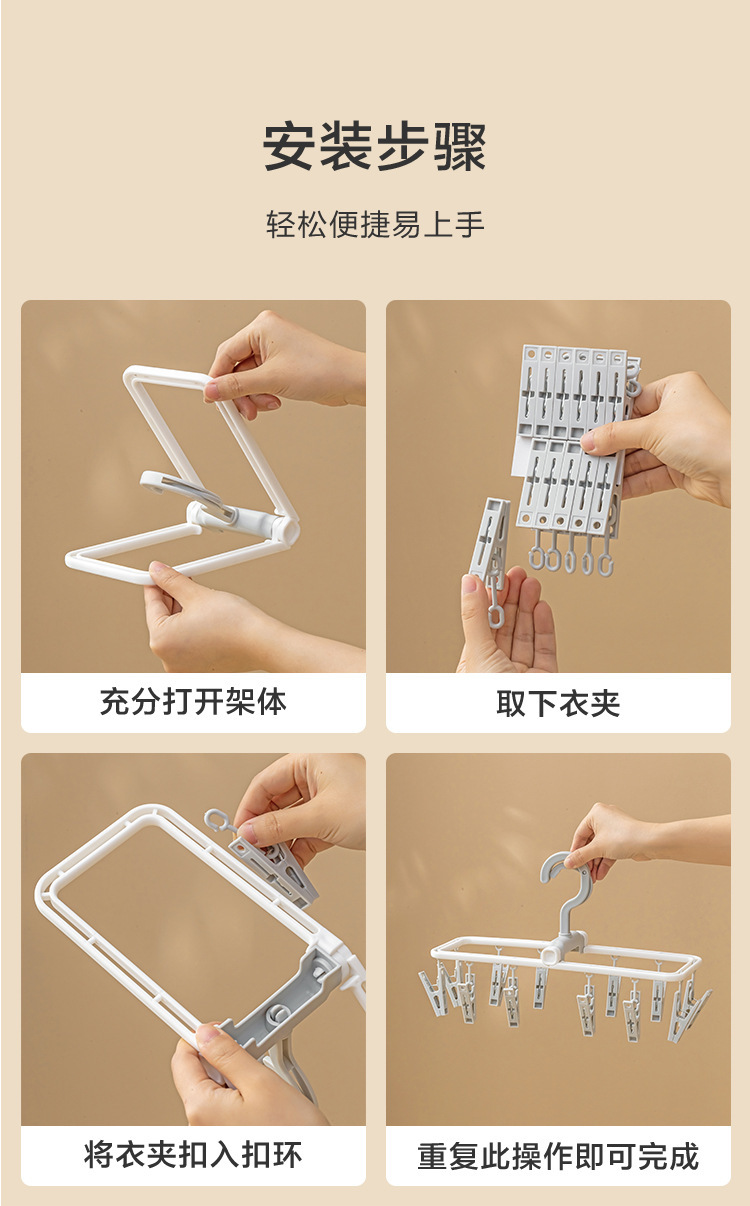 安装步骤

轻松便捷易上手

充分打开架体

取下衣夹

将衣夹扣入扣环

重复此操作即可完成