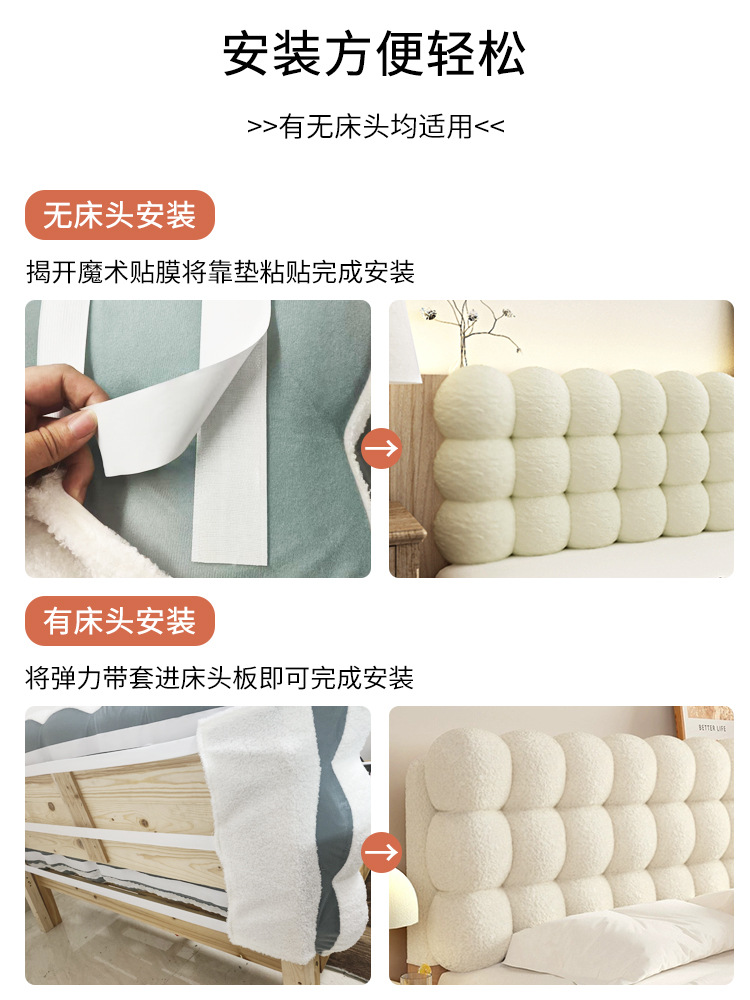 安装方便轻松

>>有无床头均适用<<

无床头安装

揭开魔术贴膜将靠垫粘贴完成安装

有床头安装

将弹力带套进床头板即可完成安装

BETTER LIFE