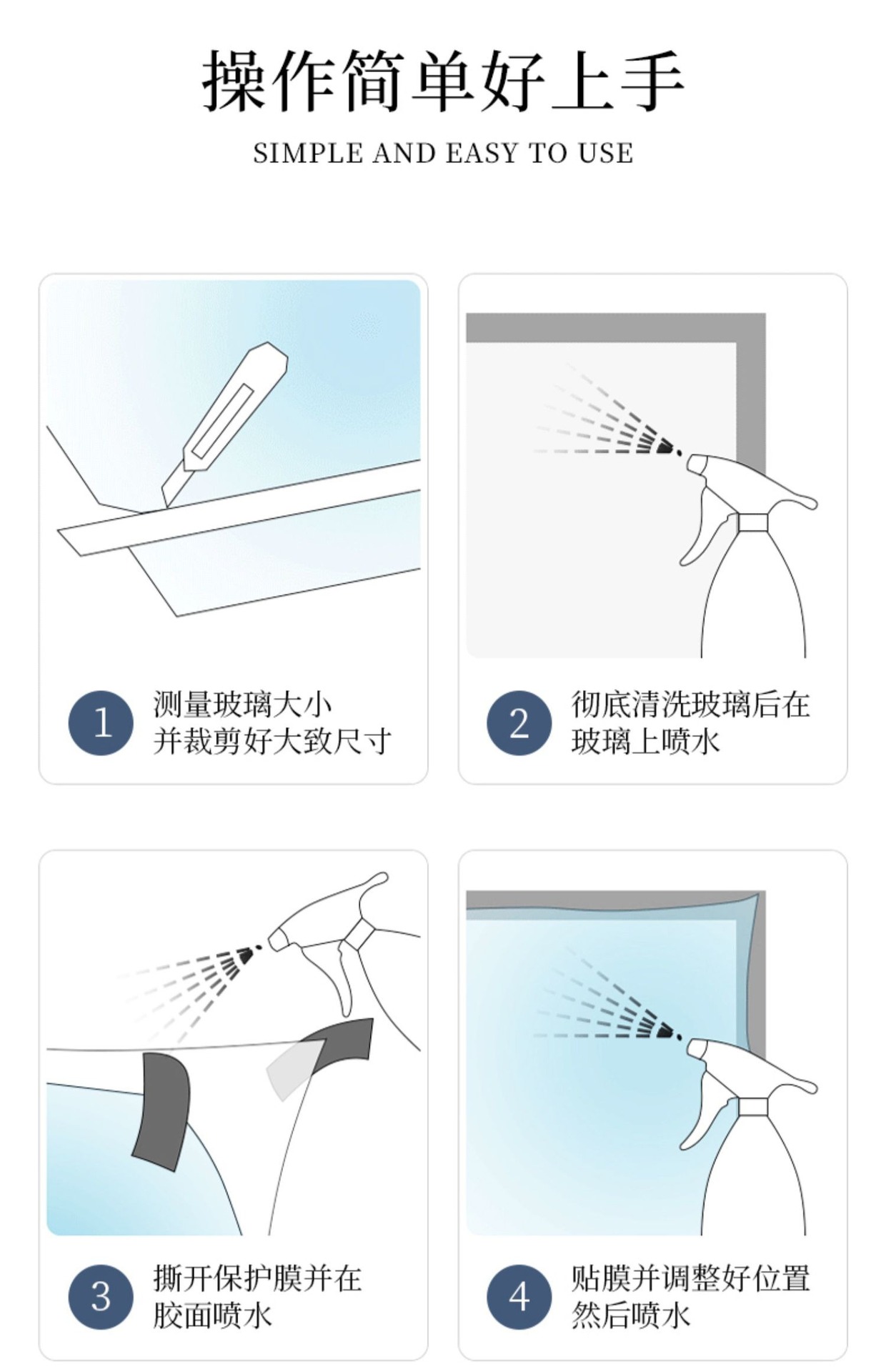 操作简单好上手

SIMPLE AND EASY TO USE

1 测量玻璃大小
并裁剪好大致尺寸

2 彻底清洗玻璃后在
玻璃上喷水

3 撕开保护膜并在
胶面喷水

4 贴膜并调整好位置
然后喷水