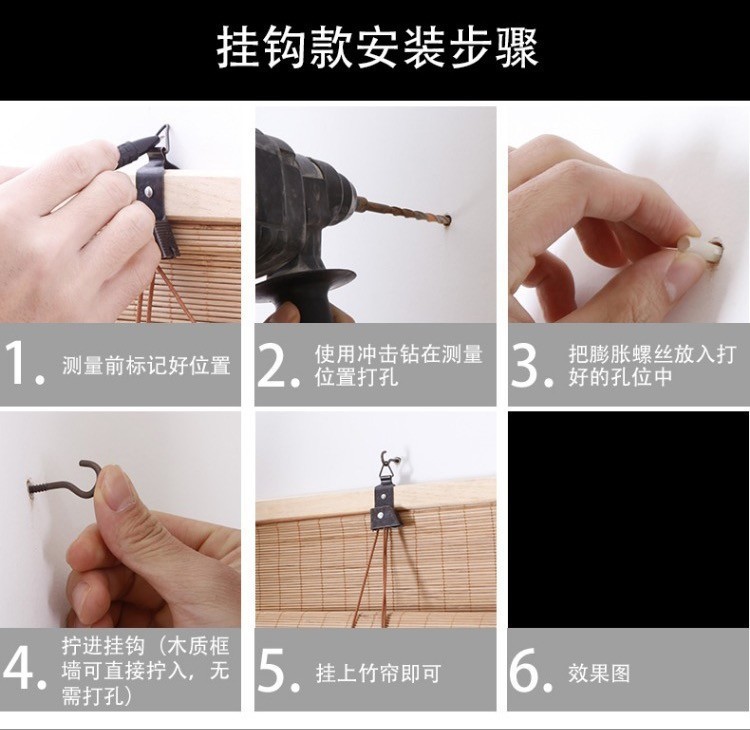 挂钩款安装步骤

1. 测量前标记好位置

2. 使用冲击钻在测量位置打孔

3. 把膨胀螺丝放入打好的孔位中

4. 拧进挂钩（木质框墙可直接拧入，无需打孔）

5. 挂上竹帘即可

6. 效果图