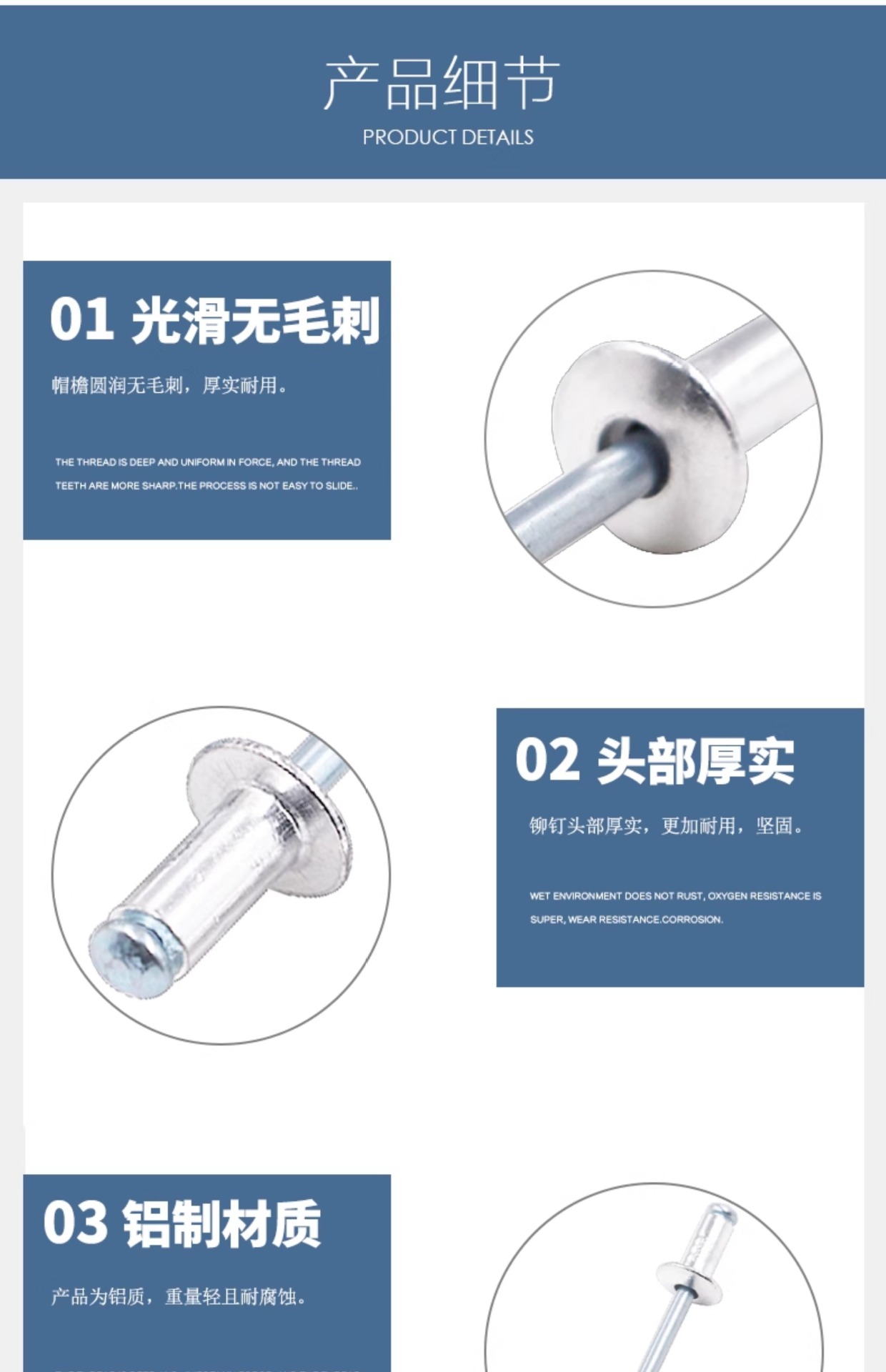 产品细节
PRODUCT DETAILS

01 光滑无毛刺

帽檐圆润无毛刺，厚实耐用。

THE THREAD IS DEEP AND UNIFORM IN FORCE, AND THE THREAD TEETH ARE MORE SHARP.THE PROCESS IS NOT EASY TO SLIDE..

02 头部厚实

铆钉头部厚实，更加耐用，坚固。

WET ENVIRONMENT DOES NOT RUST, OXYGEN RESISTANCE IS SUPER, WEAR RESISTANCE.CORROSION.

03 铝制材质

产品为铝质，重量轻且耐腐蚀。