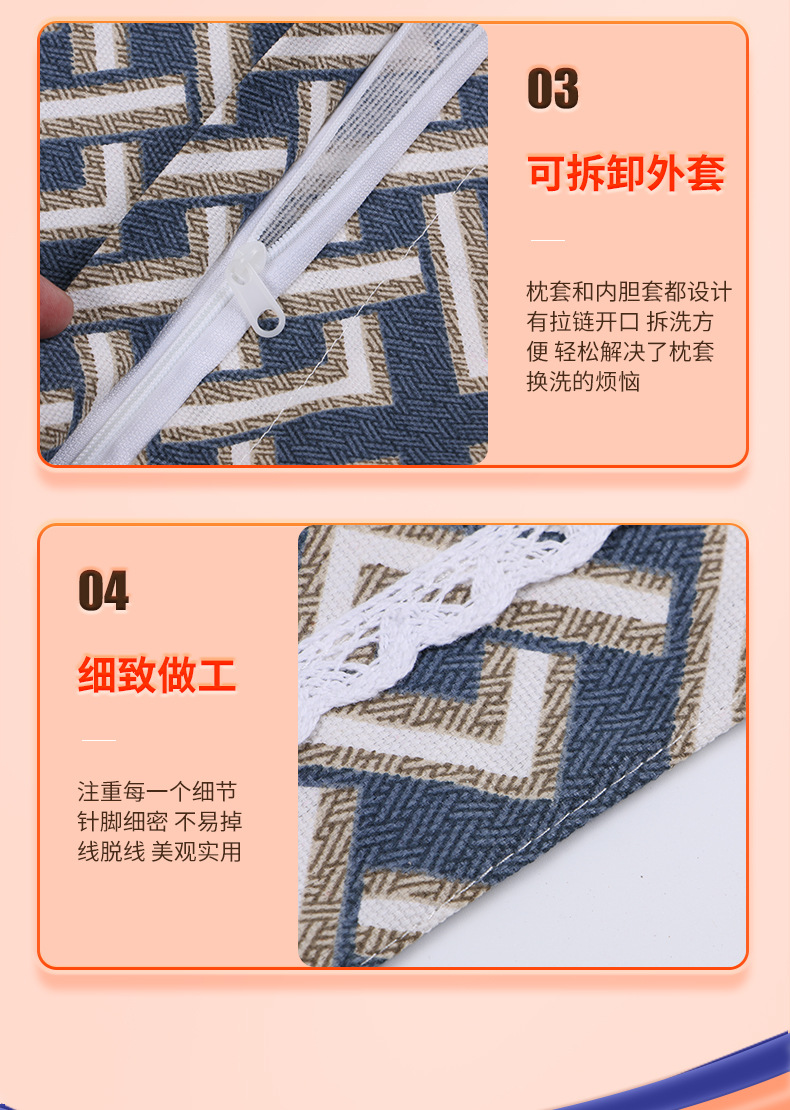 03

可拆卸外套

枕套和内胆套都设计有拉链开口 拆洗方便 轻松解决了枕套换洗的烦恼

04

细致做工

注重每一个细节 针脚细密 不易掉线脱线 美观实用