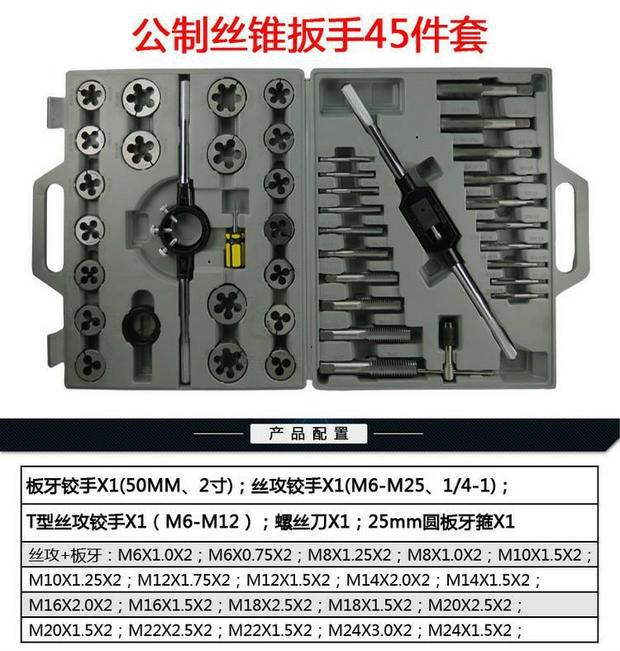 公制丝锥扳手45件套

产品配置

板牙铰手X1(50MM、2寸)；丝攻铰手X1(M6-M25、1/4-1)；

T型丝攻铰手X1（M6-M12）；螺丝刀X1；25mm圆板牙箍X1

丝攻+板牙：M6X1.0X2；M6X0.75X2；M8X1.25X2；M8X1.0X2；M10X1.5X2；

M10X1.25X2；M12X1.75X2；M12X1.5X2；M14X2.0X2；M14X1.5X2；

M16X2.0X2；M16X1.5X2；M18X2.5X2；M18X1.5X2；M20X2.5X2；

M20X1.5X2；M22X2.5X2；M22X1.5X2；M24X3.0X2；M24X1.5X2；