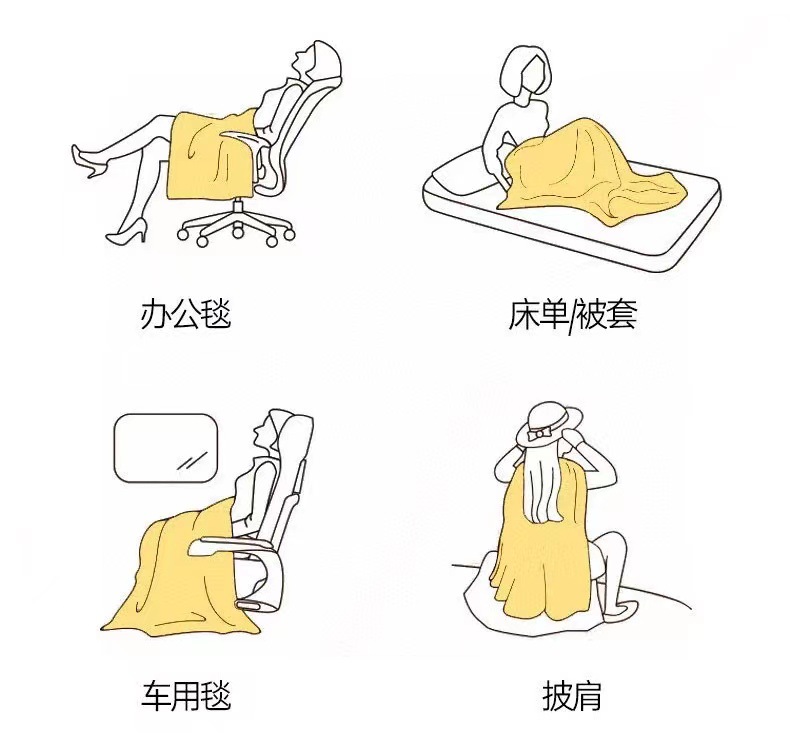 办公毯

床单/被套

车用毯

披肩