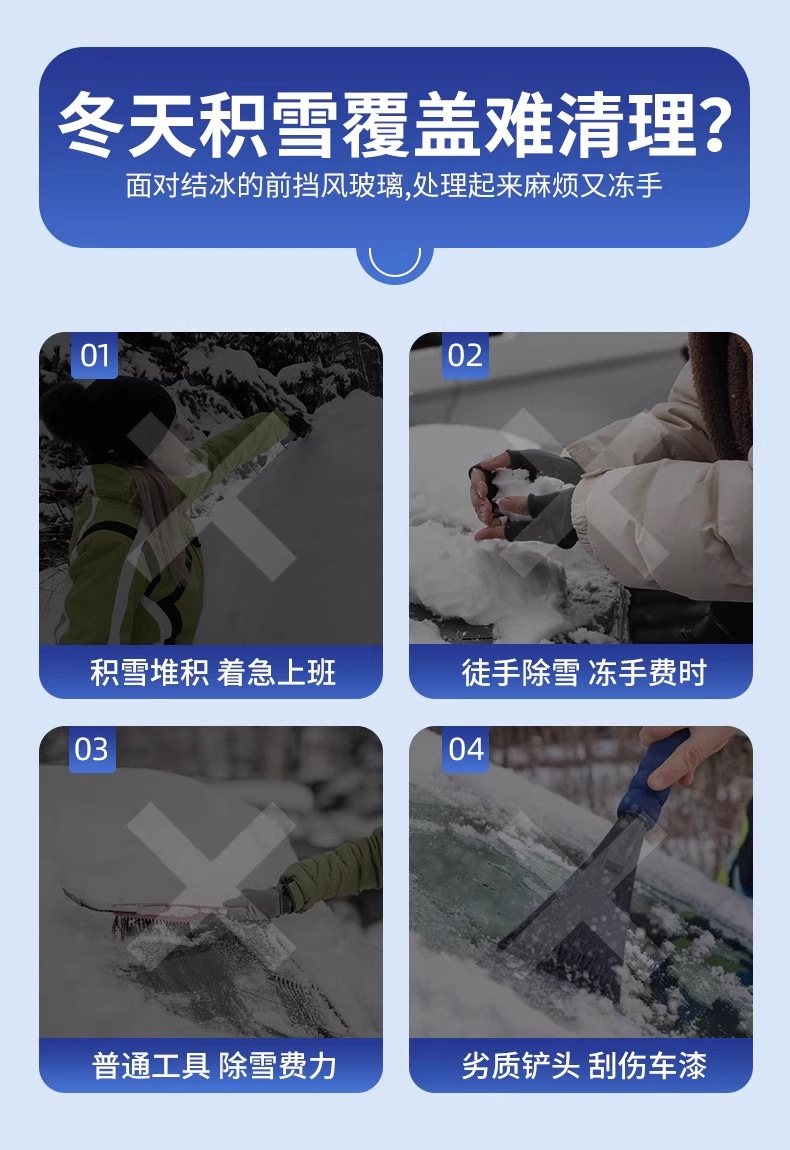 冬天积雪覆盖难清理?
面对结冰的前挡风玻璃,处理起来麻烦又冻手

01
积雪堆积 着急上班

02
徒手除雪 冻手费时

03
普通工具 除雪费力

04
劣质铲头 刮伤车漆