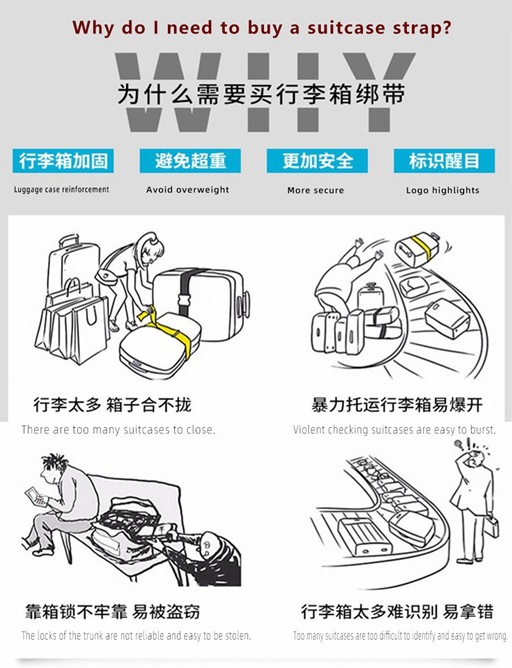 Why do I need to buy a suitcase strap?

WHY

为什么需要买行李箱绑带

行李箱加固
Luggage case reinforcement

避免超重
Avoid overweight

更加安全
More secure

标识醒目
Logo highlights

行李太多 箱子合不拢
There are too many suitcases to close.

暴力托运行李箱易爆开
Violent checking suitcases are easy to burst.

靠箱锁不牢靠 易被盗窃
The locks of the trunk are not reliable and easy to be stolen.

行李箱太多难识别 易拿错
Too many suitcases are too difficult to identify and easy to get wrong.