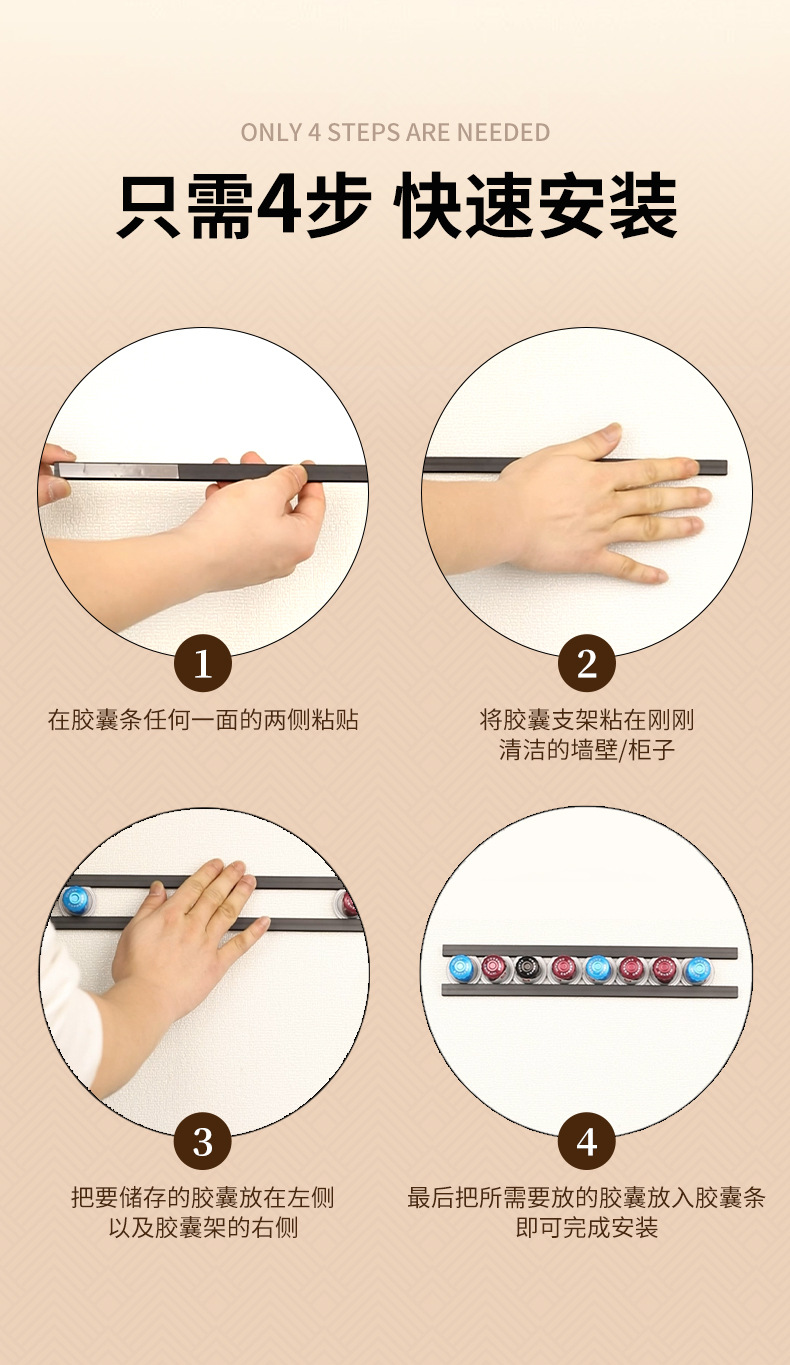 ONLY 4 STEPS ARE NEEDED

只需4步 快速安装

1

在胶囊条任何一面的两侧粘贴

2

将胶囊支架粘在刚刚清洁的墙壁/柜子

3

把要储存的胶囊放在左侧以及胶囊架的右侧

4

最后把所需要放的胶囊放入胶囊条即可完成安装