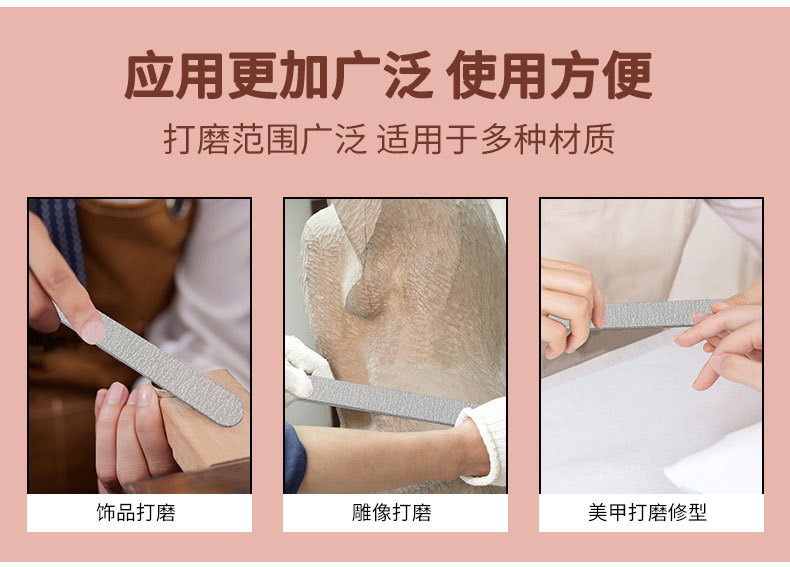 应用更加广泛 使用方便

打磨范围广泛 适用于多种材质

饰品打磨

雕像打磨

美甲打磨修型