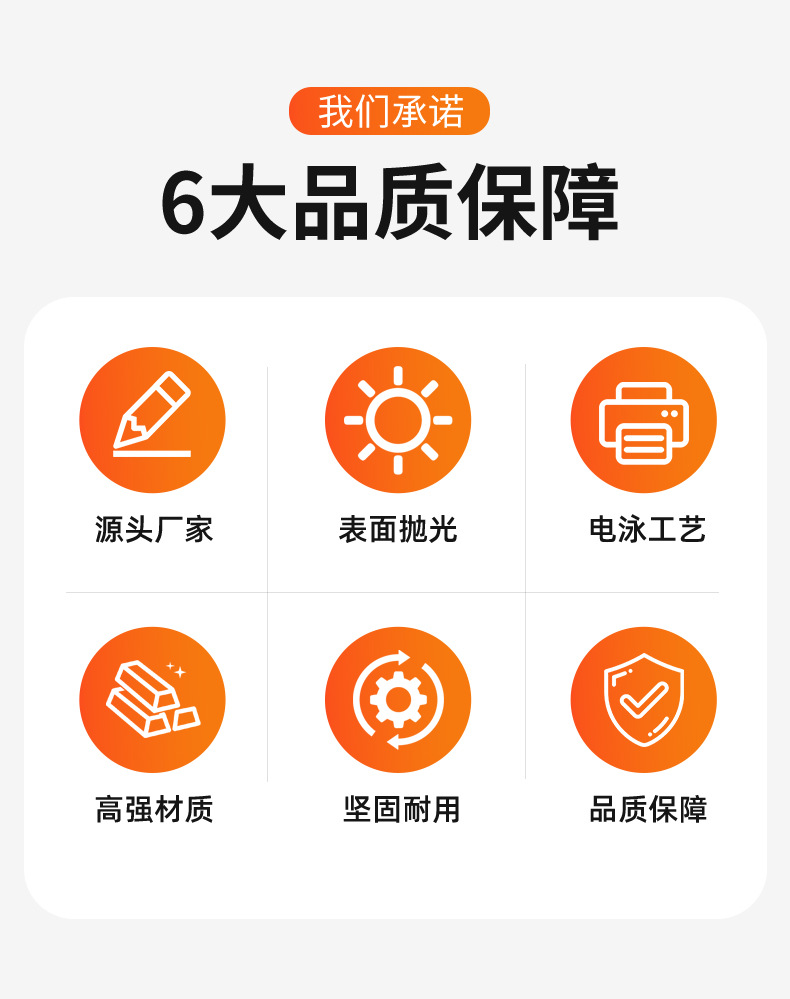 我们承诺

6大品质保障

源头厂家

表面抛光

电泳工艺

高强材质

坚固耐用

品质保障