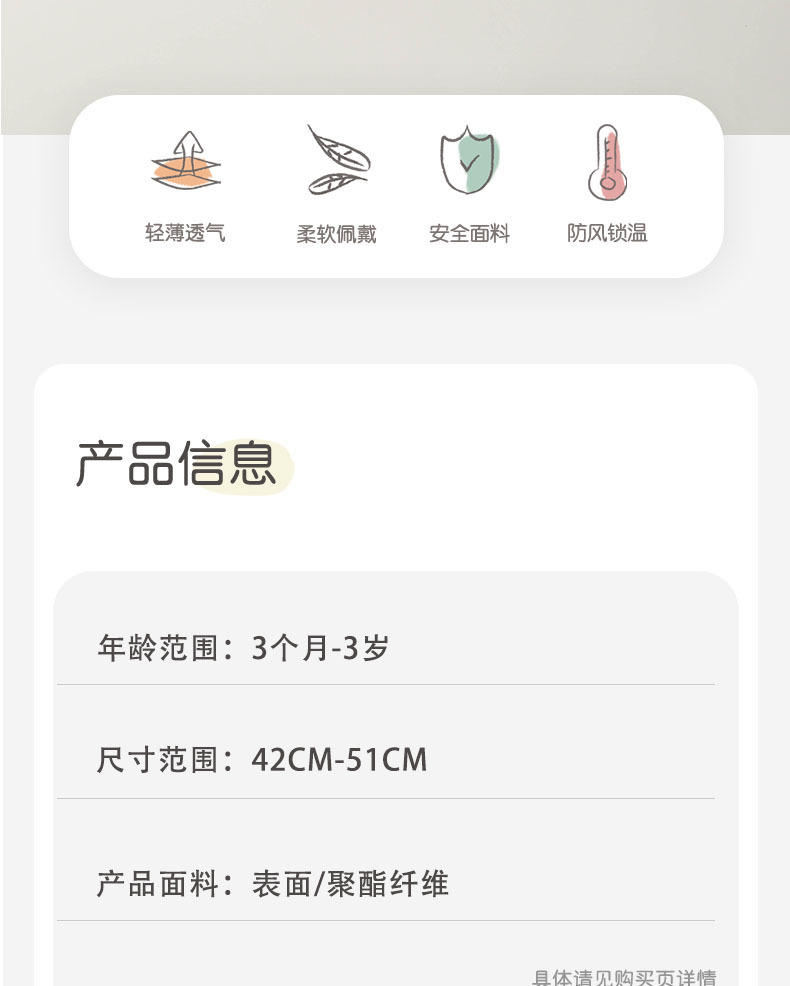 轻薄透气 柔软佩戴 安全面料 防风锁温

产品信息

年龄范围：3个月-3岁

尺寸范围：42CM-51CM

产品面料：表面/聚酯纤维

具体请见购买页详情