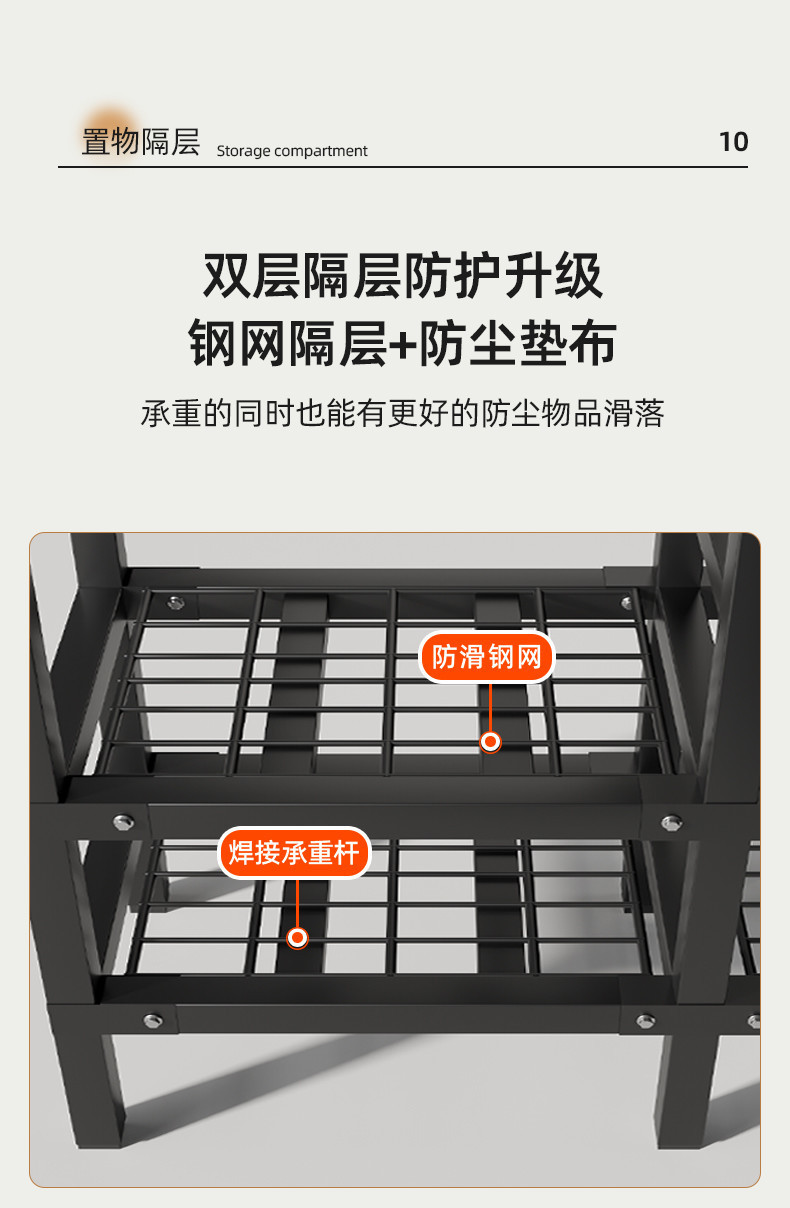 置物隔层 Storage compartment

10

双层隔层防护升级
钢网隔层+防尘垫布

承重的同时也能有更好的防尘物品滑落

防滑钢网

焊接承重杆