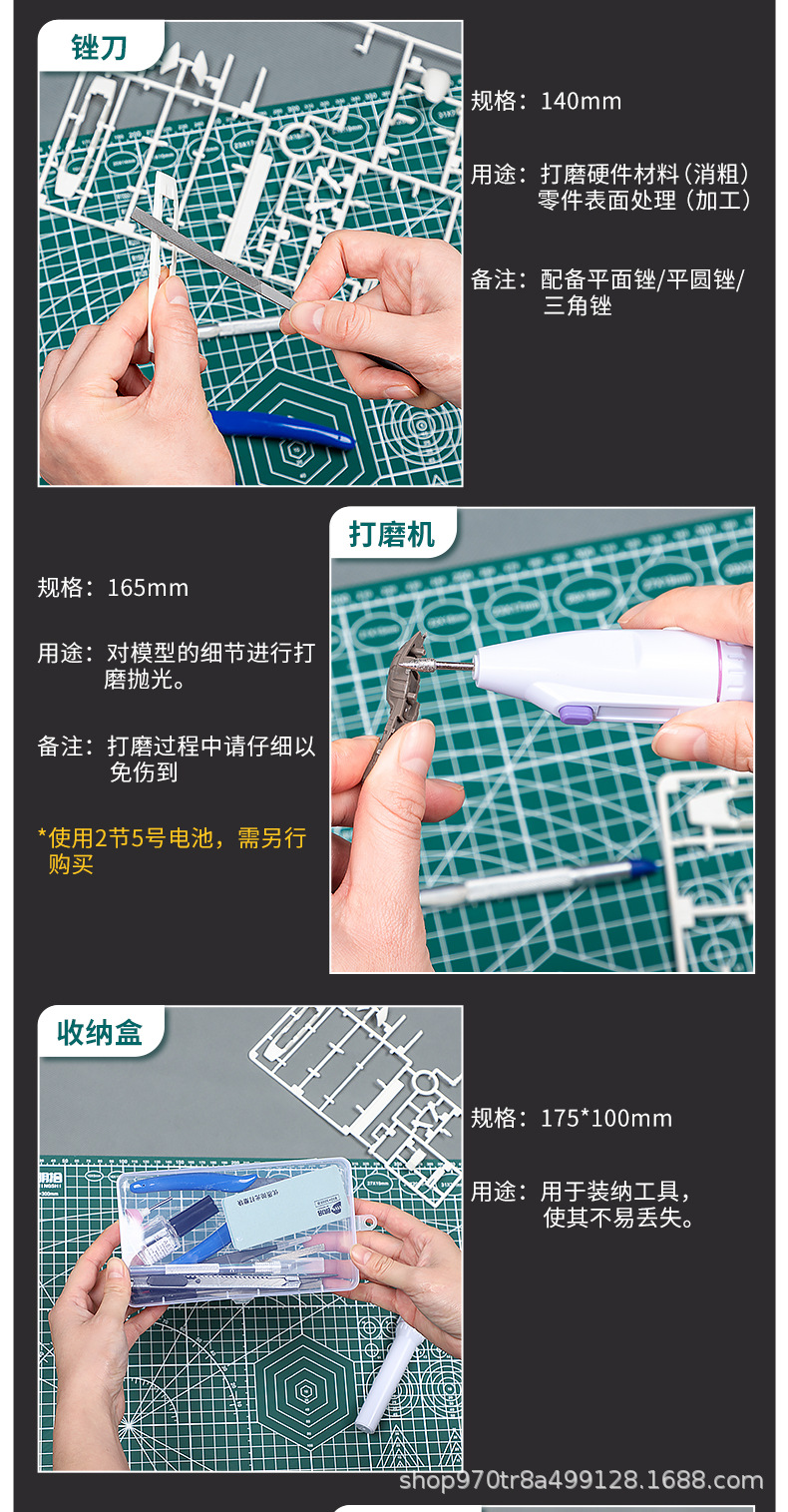 锉刀

规格：140mm

用途：打磨硬件材料（消粗）零件表面处理（加工）

备注：配备平面锉/平圆锉/三角锉

打磨机

规格：165mm

用途：对模型的细节进行打磨抛光。

备注：打磨过程中请仔细以免伤到

*使用2节5号电池，需另行购买

收纳盒

规格：175*100mm

用途：用于装纳工具，使其不易丢失。

shop970tr8a499128.1688.com